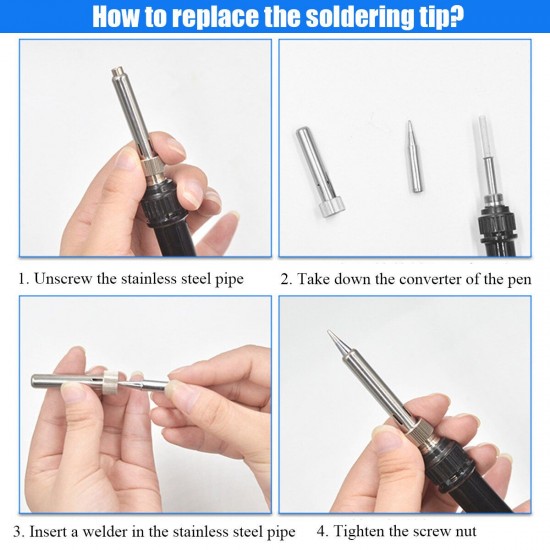 How to replace the soldering tip?

1. Unscrew the stainless steel pipe

2. Take down the converter of the pen

3. Insert a welder in the stainless steel pipe

4. Tighten the screw nut