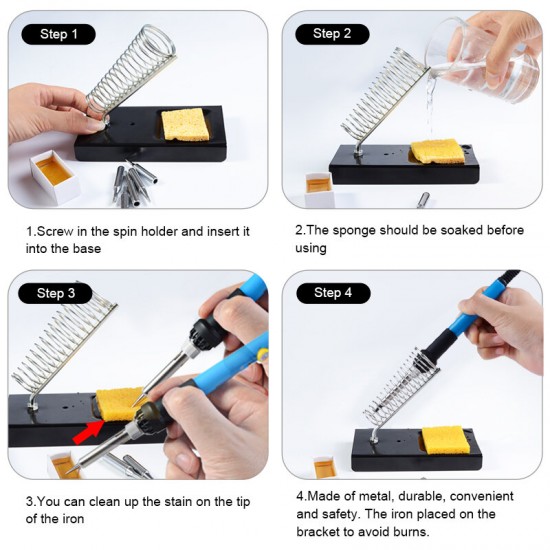 Step 1

1.Screw in the spin holder and insert it into the base

Step 2

2.The sponge should be soaked before using

Step 3

3.You can clean up the stain on the tip of the iron

Step 4

4.Made of metal, durable, convenient and safety. The iron placed on the bracket to avoid burns.