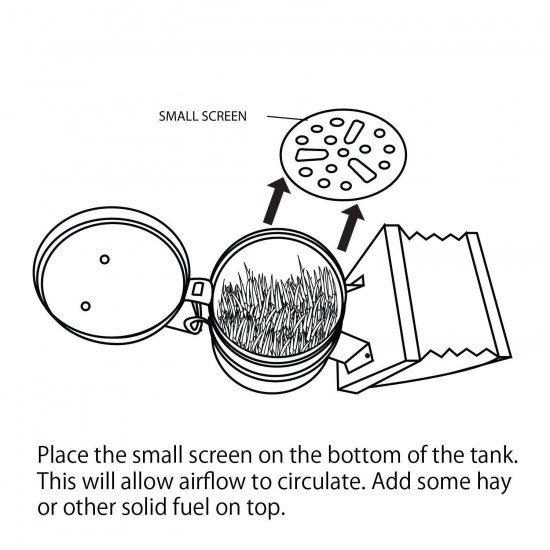 SMALL SCREEN

Place the small screen on the bottom of the tank. This will allow airflow to circulate. Add some hay or other solid fuel on top.