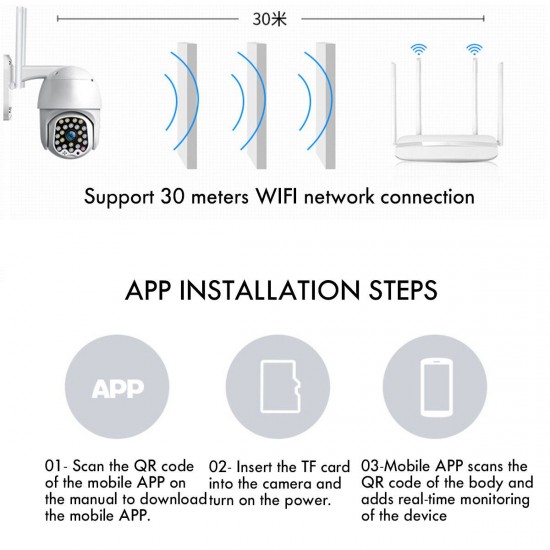 30米

Support 30 meters WIFI network connection

APP INSTALLATION STEPS

APP

01- Scan the QR code of the mobile APP on the manual to download the mobile APP.

02- Insert the TF card into the camera and turn on the power.

03-Mobile APP scans the QR code of the body and adds real-time monitoring of the device