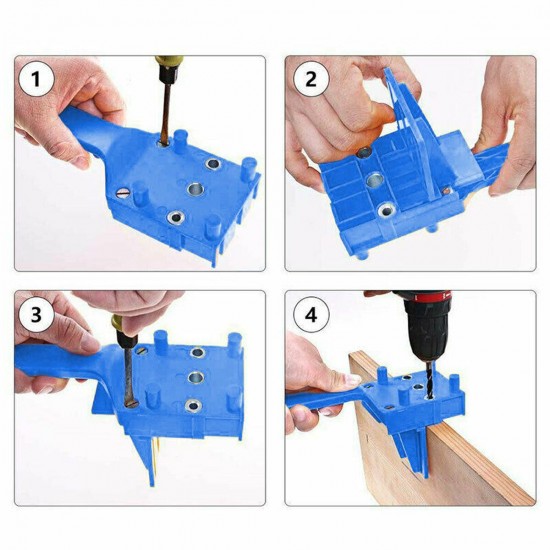 1

2

3

4