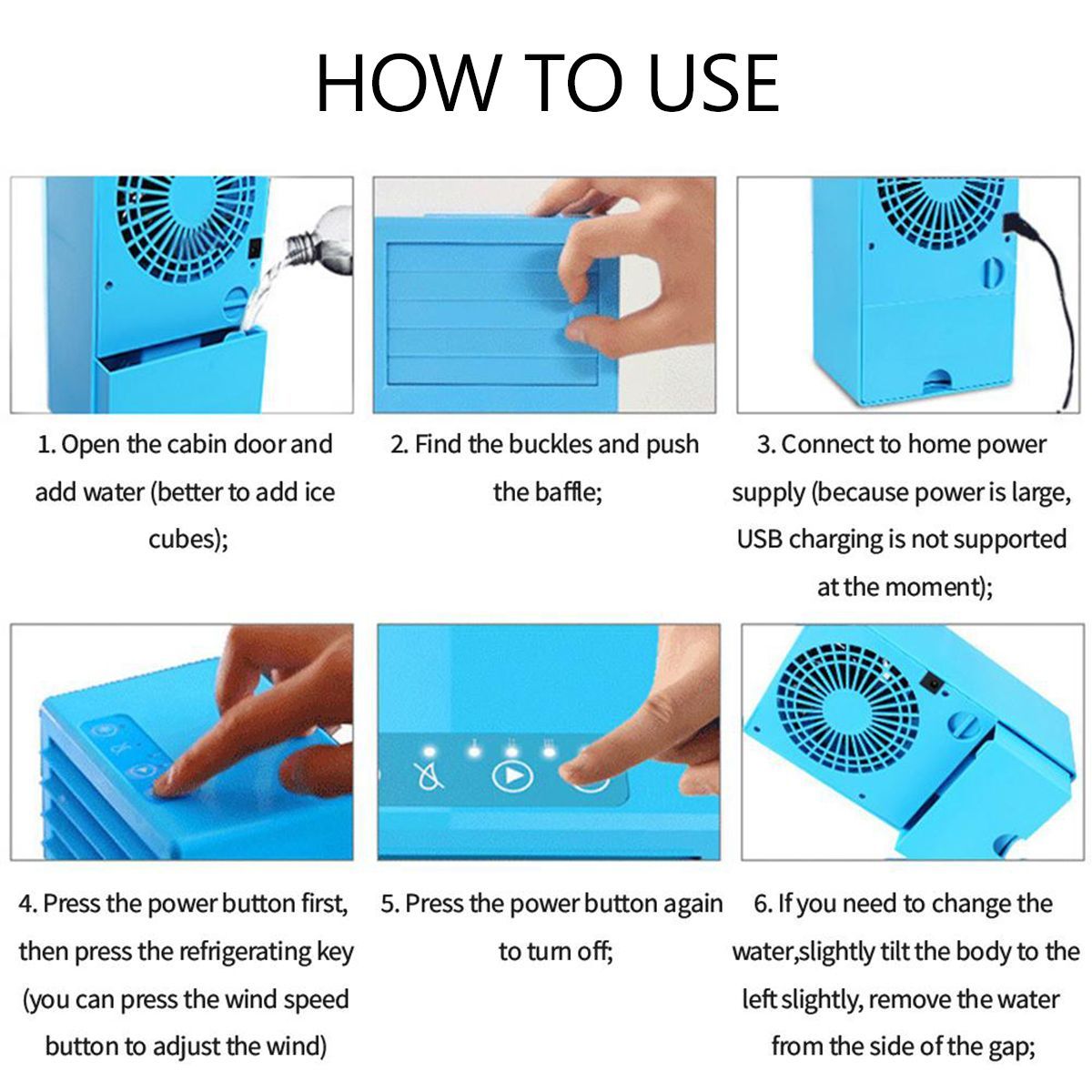 HOW TO USE

1. Open the cabin door and add water (better to add ice cubes);

2. Find the buckles and push the baffle;

3. Connect to home power supply (because power is large, USB charging is not supported at the moment);

4. Press the power button first, then press the refrigerating key (you can press the wind speed button to adjust the wind)

5. Press the power button again to turn off;

6. If you need to change the water,slightly tilt the body to the left slightly, remove the water from the side of the gap;