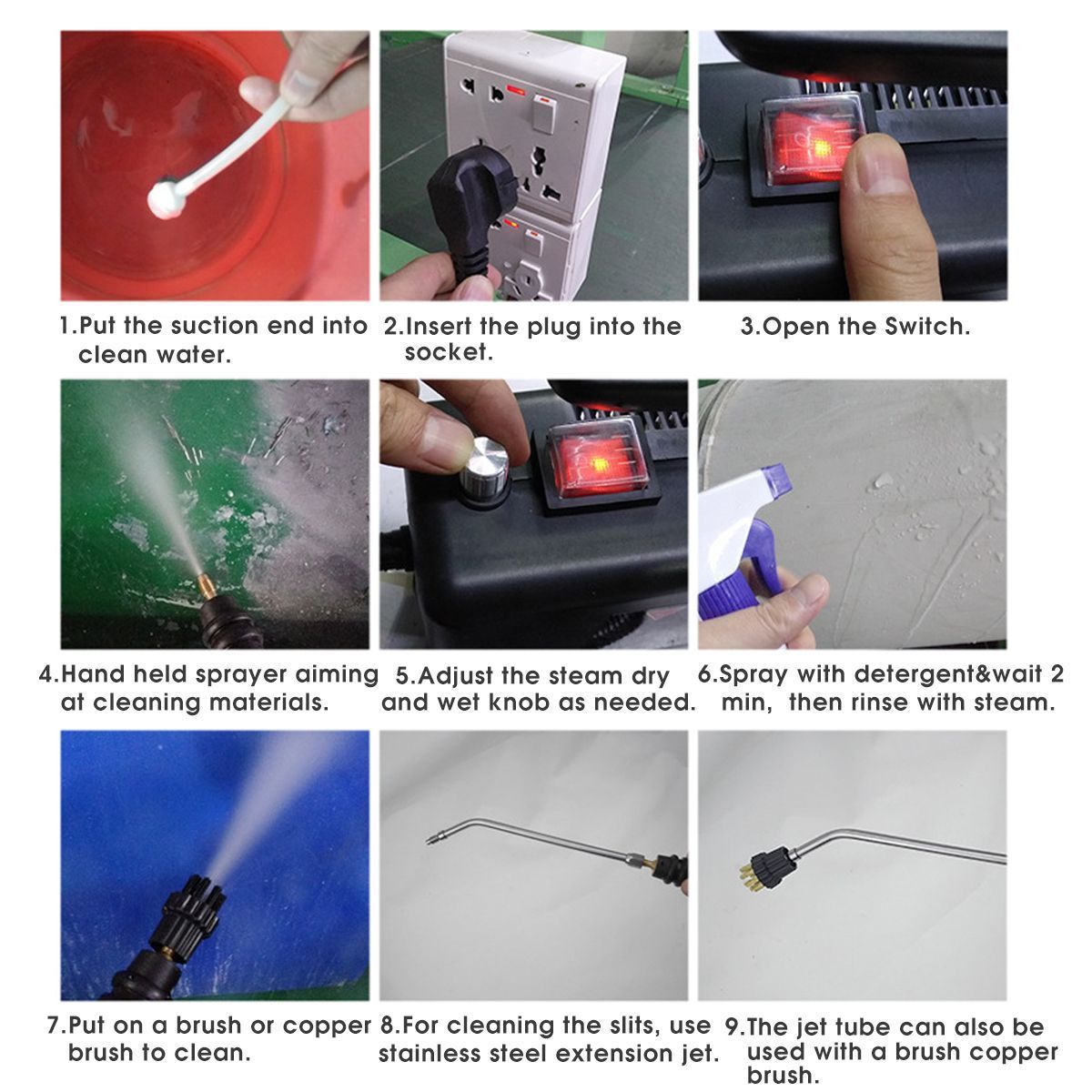 1.Put the suction end into clean water.

2.Insert the plug into the socket.

3.Open the Switch.

4.Hand held sprayer aiming at cleaning materials.

5.Adjust the steam dry and wet knob as needed.

6.Spray with detergent&wait 2 min, then rinse with steam.

7.Put on a brush or copper brush to clean.

8.For cleaning the slits, use stainless steel extension jet.

9.The jet tube can also be used with a brush copper brush.