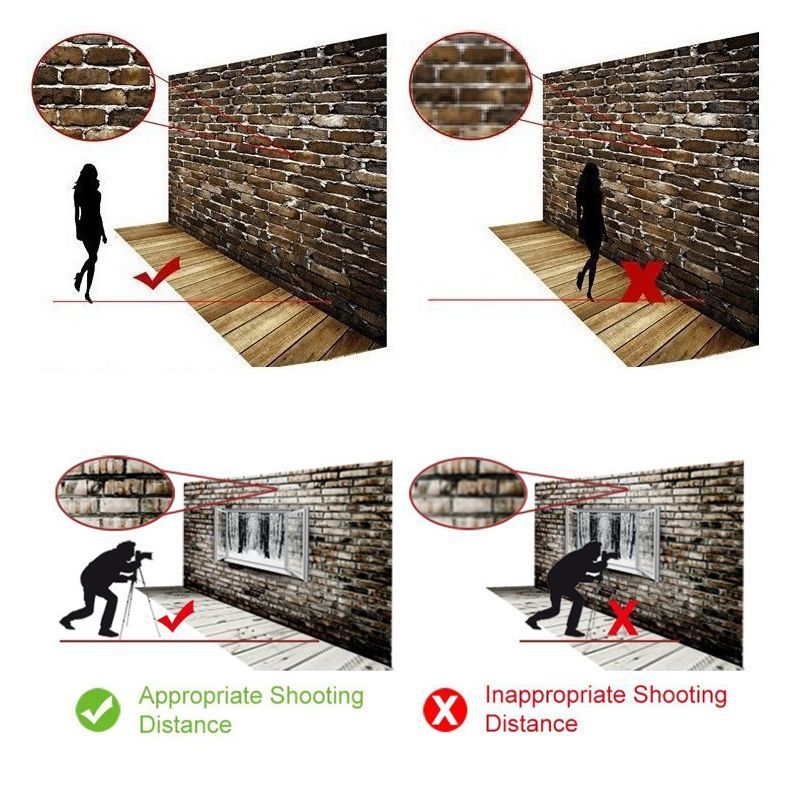 Appropriate Shooting Distance

Inappropriate Shooting Distance