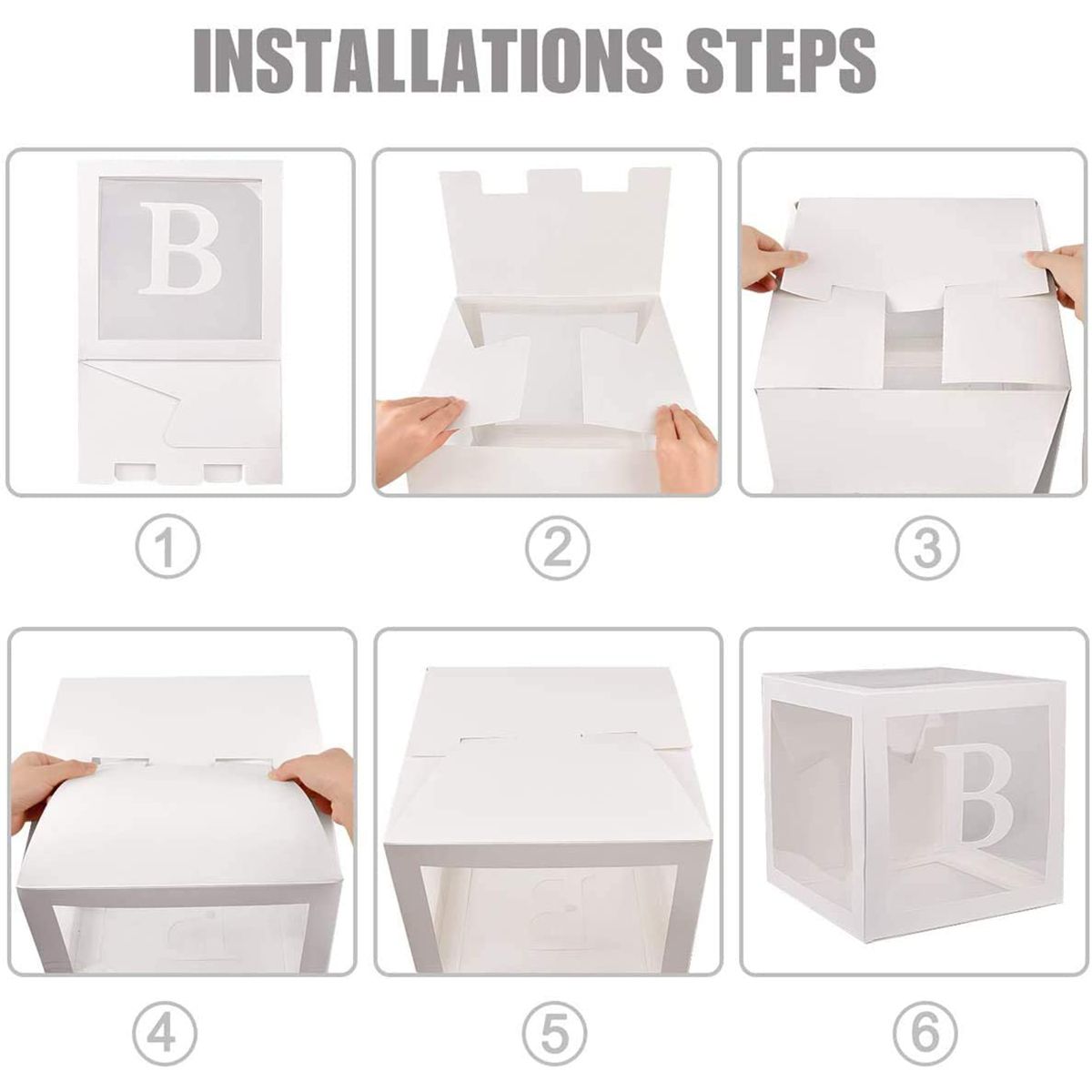 INSTALLATIONS STEPS

B

①

②

③

④

⑤

B

⑥