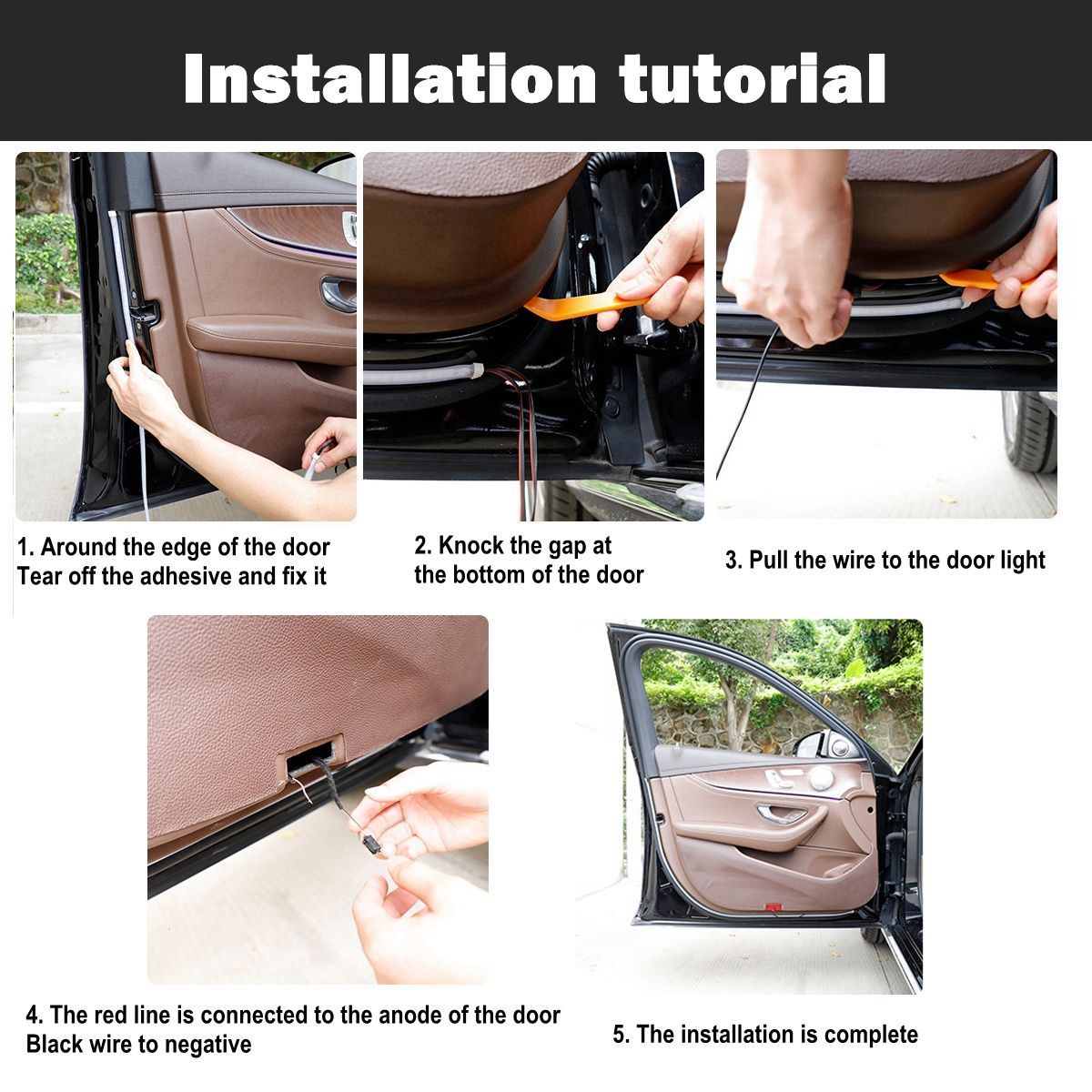 Installation tutorial

1. Around the edge of the door
Tear off the adhesive and fix it

2. Knock the gap at
the bottom of the door

3. Pull the wire to the door light

4. The red line is connected to the anode of the door
Black wire to negative

5. The installation is complete