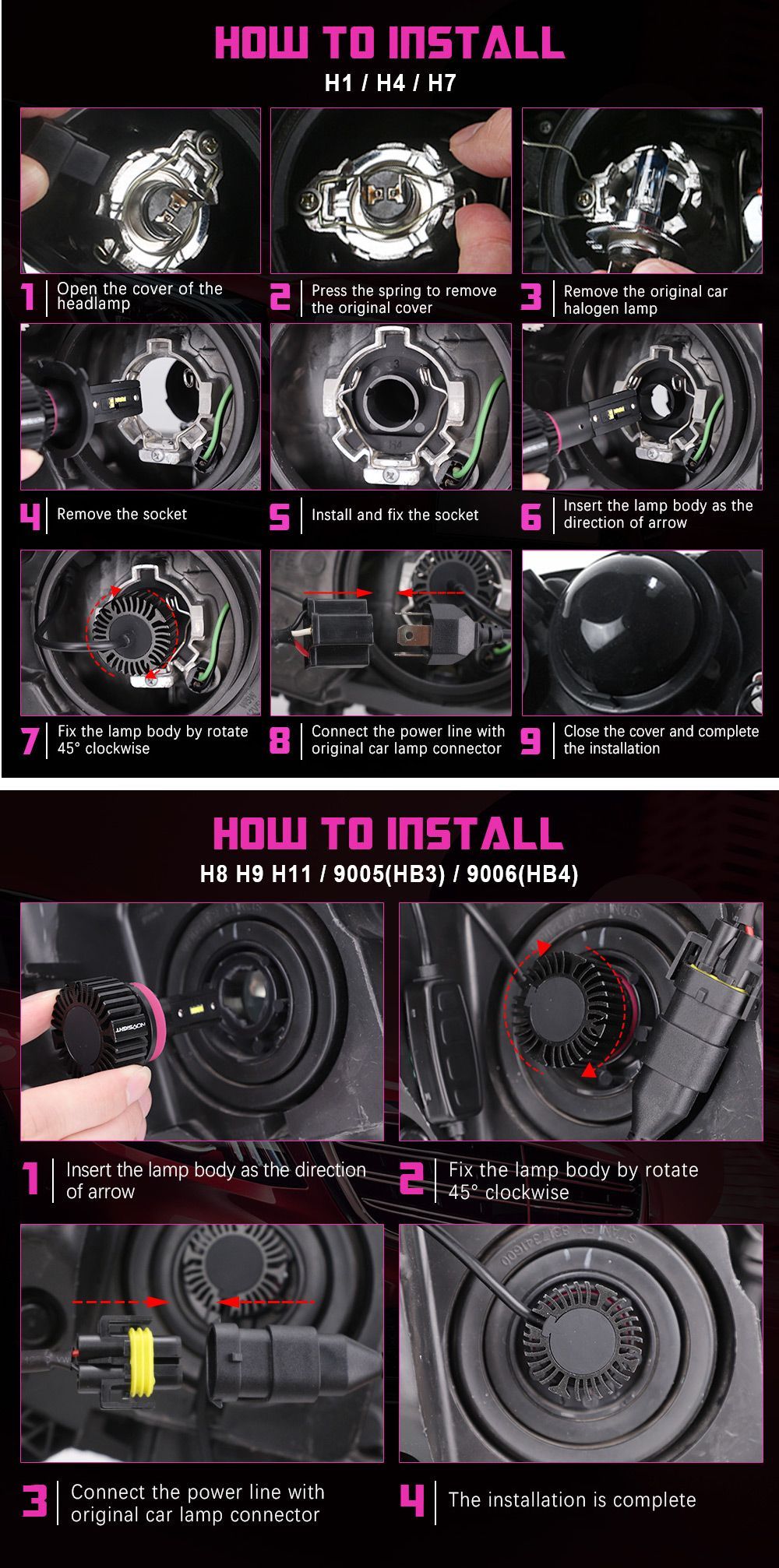 HOW TO INSTALL

H1 / H4 / H7

1 Open the cover of the headlamp

2 Press the spring to remove the original cover

3 Remove the original car halogen lamp

4 Remove the socket

5 Install and fix the socket

6 Insert the lamp body as the direction of arrow

7 Fix the lamp body by rotate 45° clockwise

8 Connect the power line with original car lamp connector

9 Close the cover and complete the installation

HOW TO INSTALL

H8 H9 H11 / 9005(HB3) / 9006(HB4)

NOVSIGHT

1 Insert the lamp body as the direction of arrow

2 Fix the lamp body by rotate 45° clockwise

3 Connect the power line with original car lamp connector

4 The installation is complete