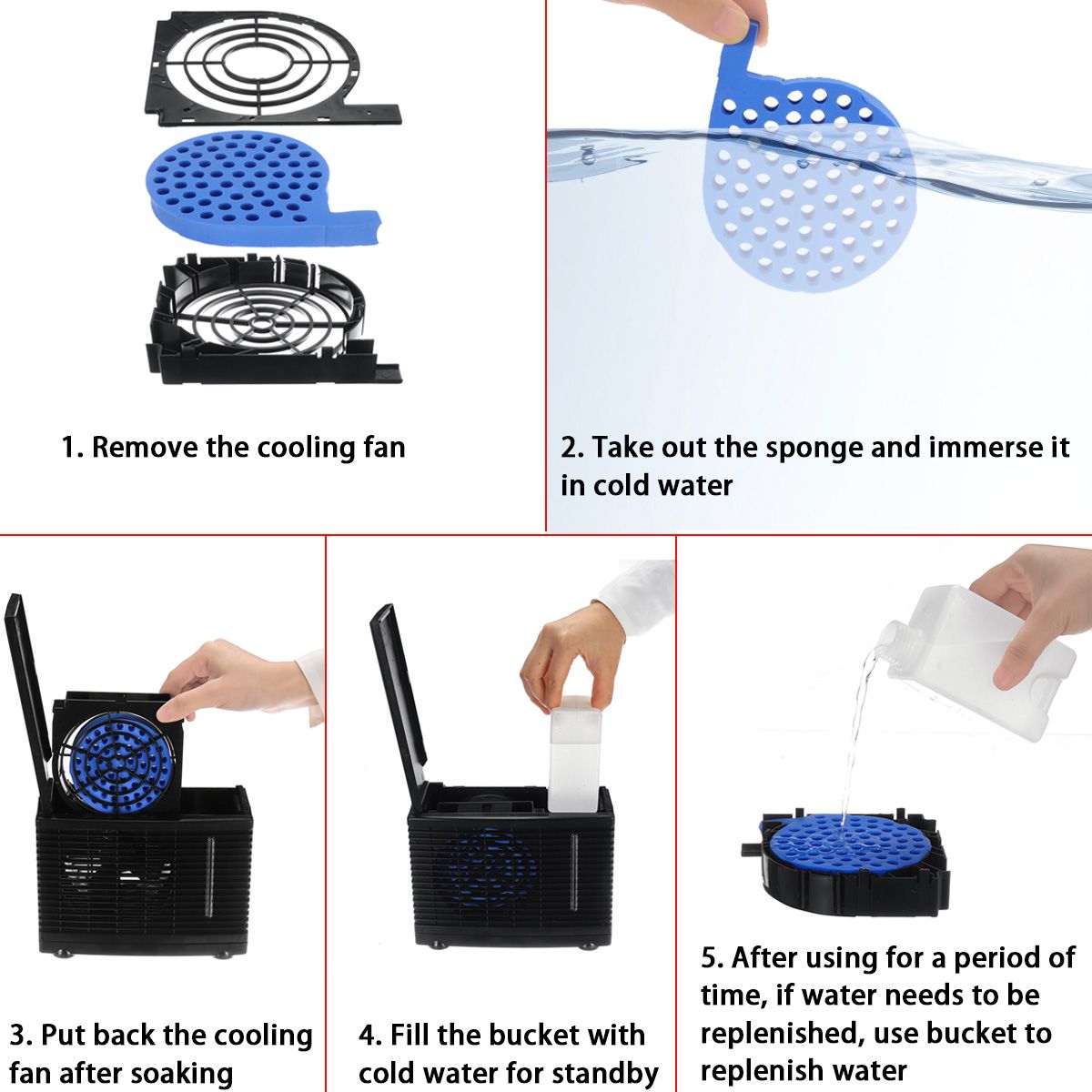 1. Remove the cooling fan

2. Take out the sponge and immerse it in cold water

3. Put back the cooling fan after soaking

4. Fill the bucket with cold water for standby

5. After using for a period of time, if water needs to be replenished, use bucket to replenish water