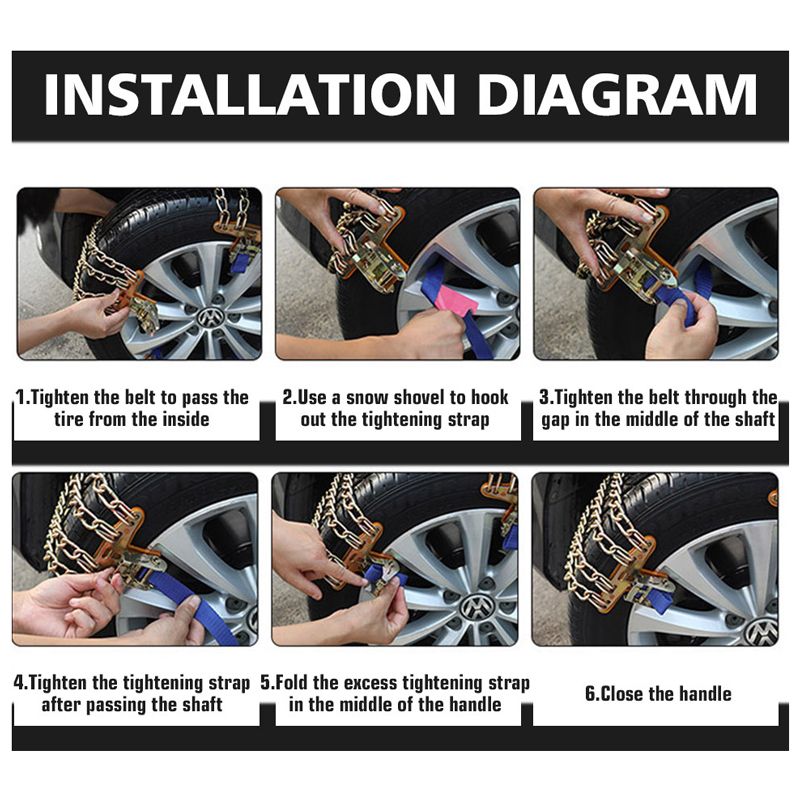 INSTALLATION DIAGRAM

1.Tighten the belt to pass the tire from the inside

2.Use a snow shovel to hook out the tightening strap

3.Tighten the belt through the gap in the middle of the shaft

4.Tighten the tightening strap after passing the shaft

5.Fold the excess tightening strap in the middle of the handle

6.Close the handle