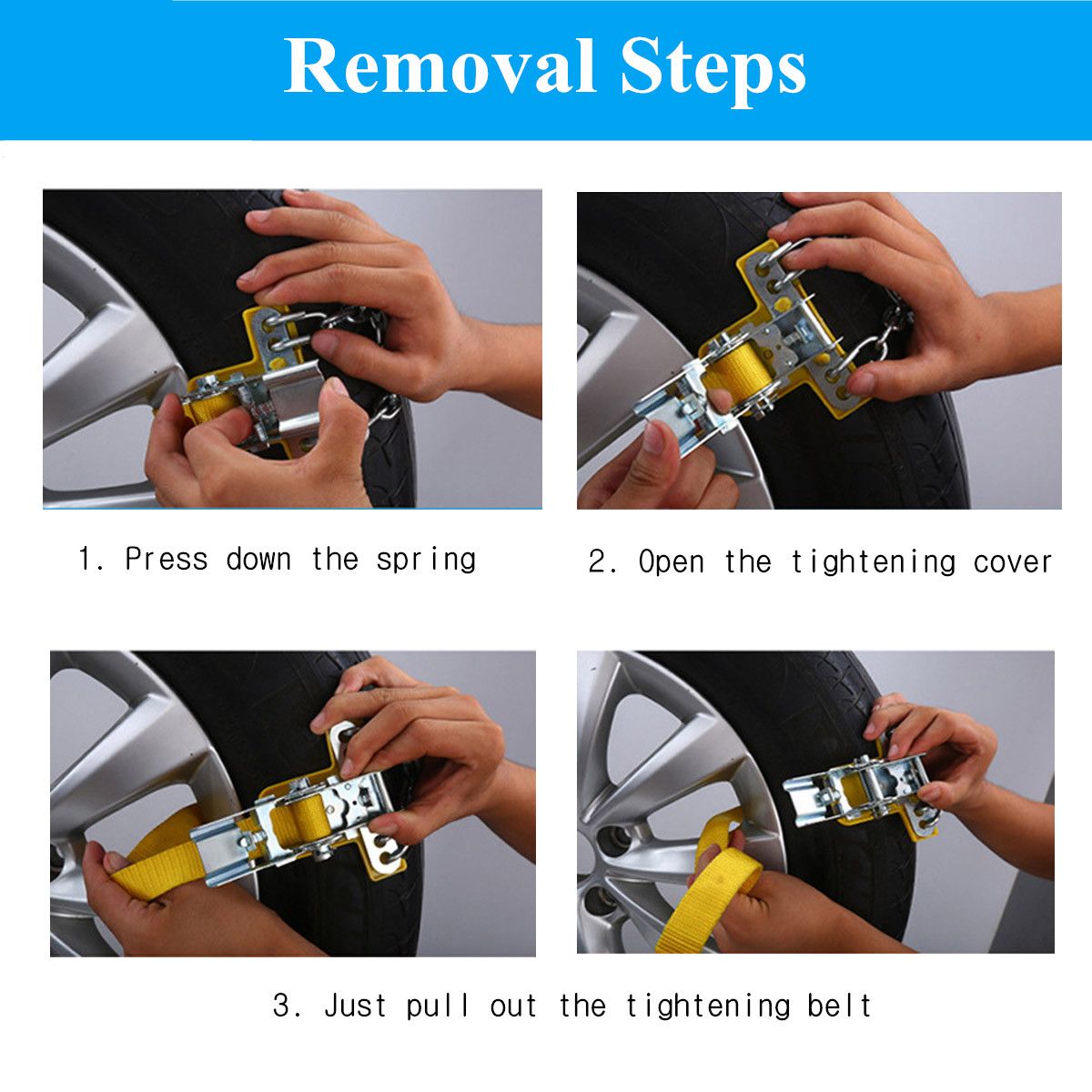 Removal Steps

1. Press down the spring

2. Open the tightening cover

3. Just pull out the tightening belt