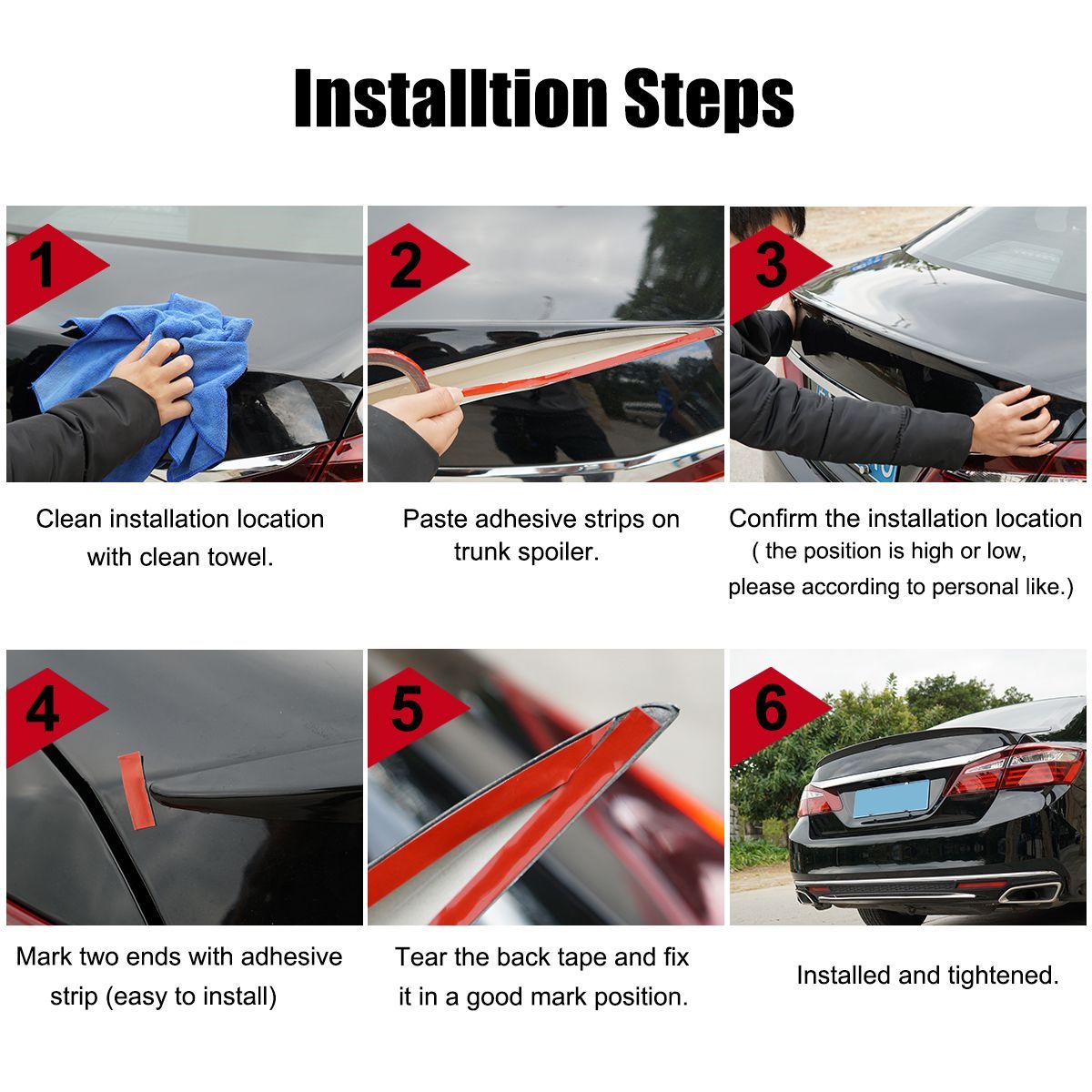 Installtion Steps

1

Clean installation location with clean towel.

2

Paste adhesive strips on trunk spoiler.

3

Confirm the installation location ( the position is high or low, please according to personal like.)

4

Mark two ends with adhesive strip (easy to install)

5

Tear the back tape and fix it in a good mark position.

6

Installed and tightened.