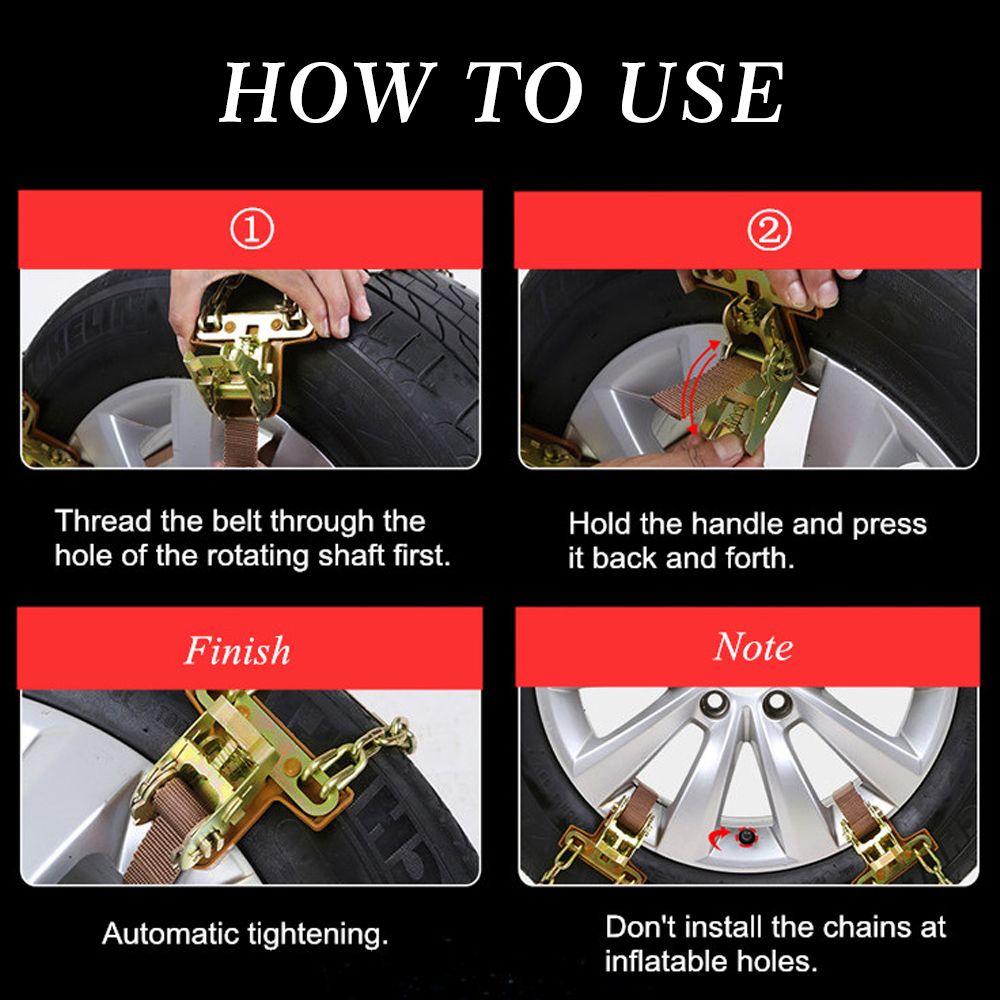 HOW TO USE

①

Thread the belt through the hole of the rotating shaft first.

②

Hold the handle and press it back and forth.

Finish

Automatic tightening.

Note

Don't install the chains at inflatable holes.