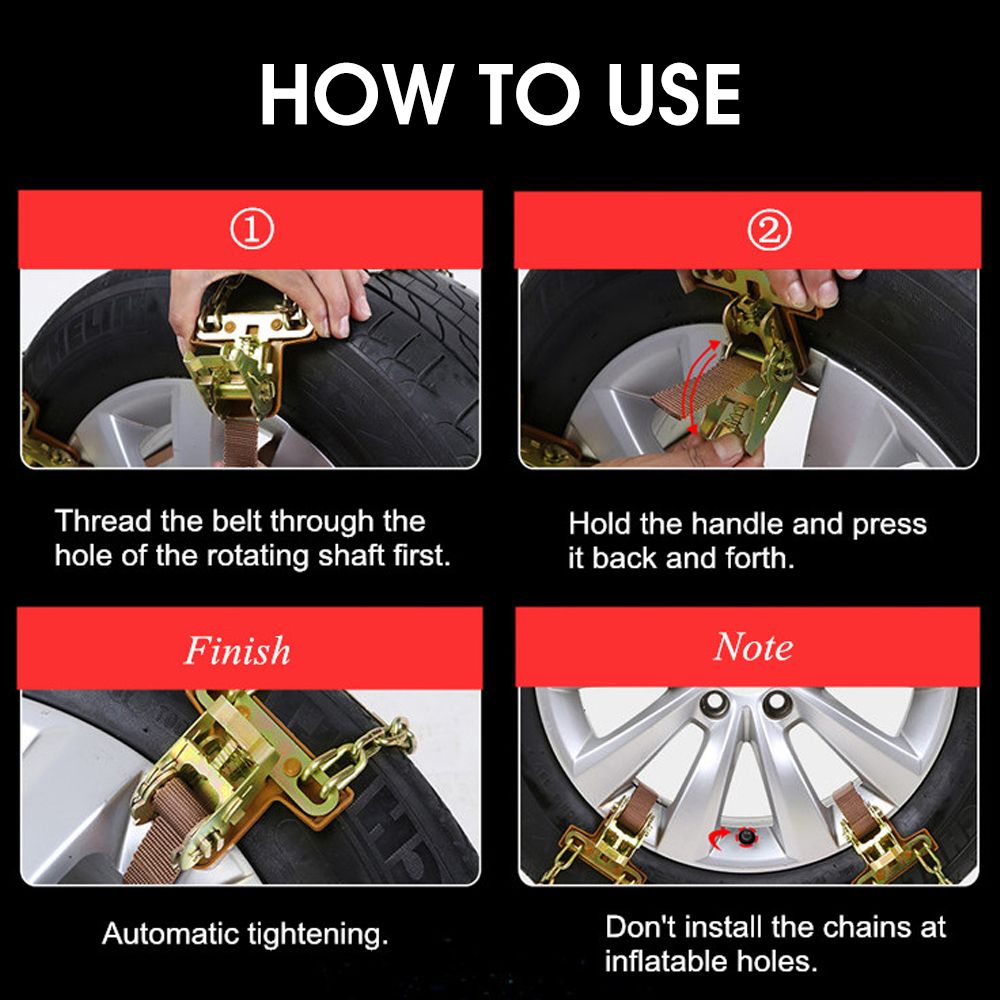 HOW TO USE

①

Thread the belt through the hole of the rotating shaft first.

②

Hold the handle and press it back and forth.

Finish

Automatic tightening.

Note

Don't install the chains at inflatable holes.