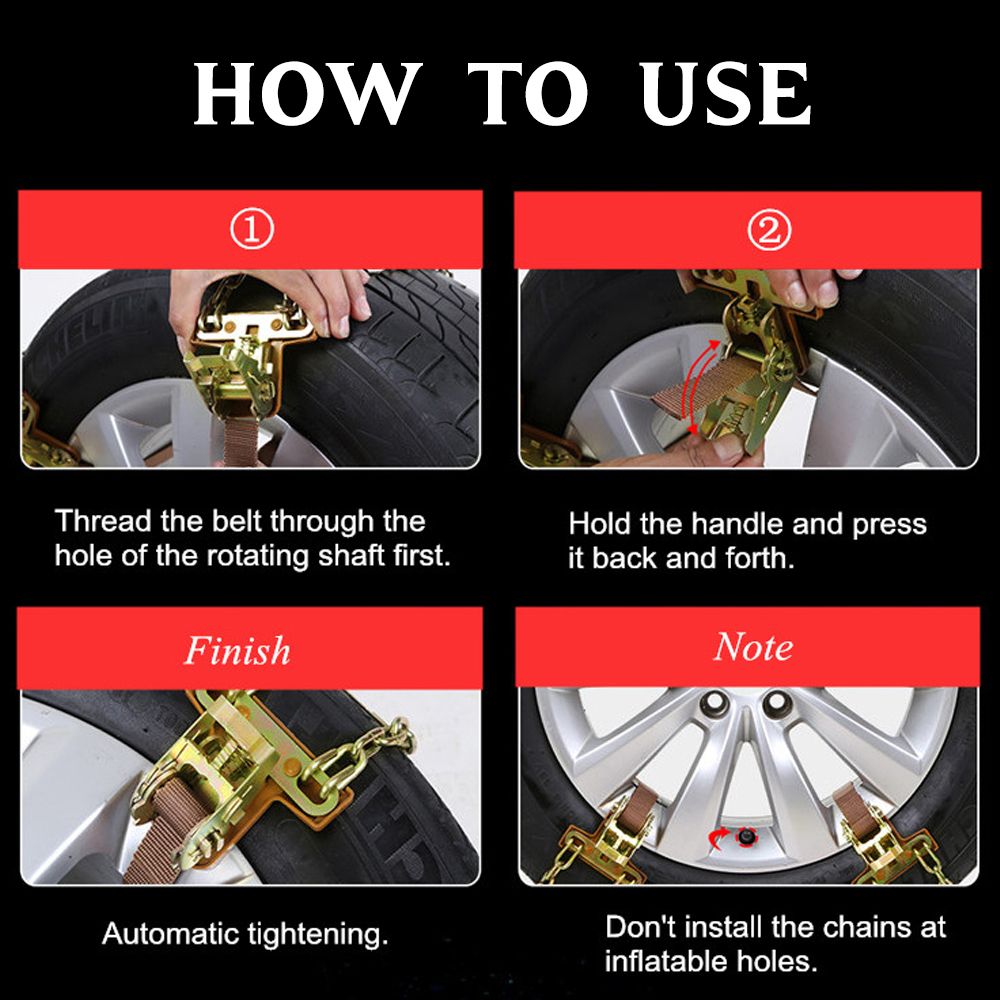 HOW TO USE

①

Thread the belt through the hole of the rotating shaft first.

②

Hold the handle and press it back and forth.

Finish

Automatic tightening.

Note

Don't install the chains at inflatable holes.