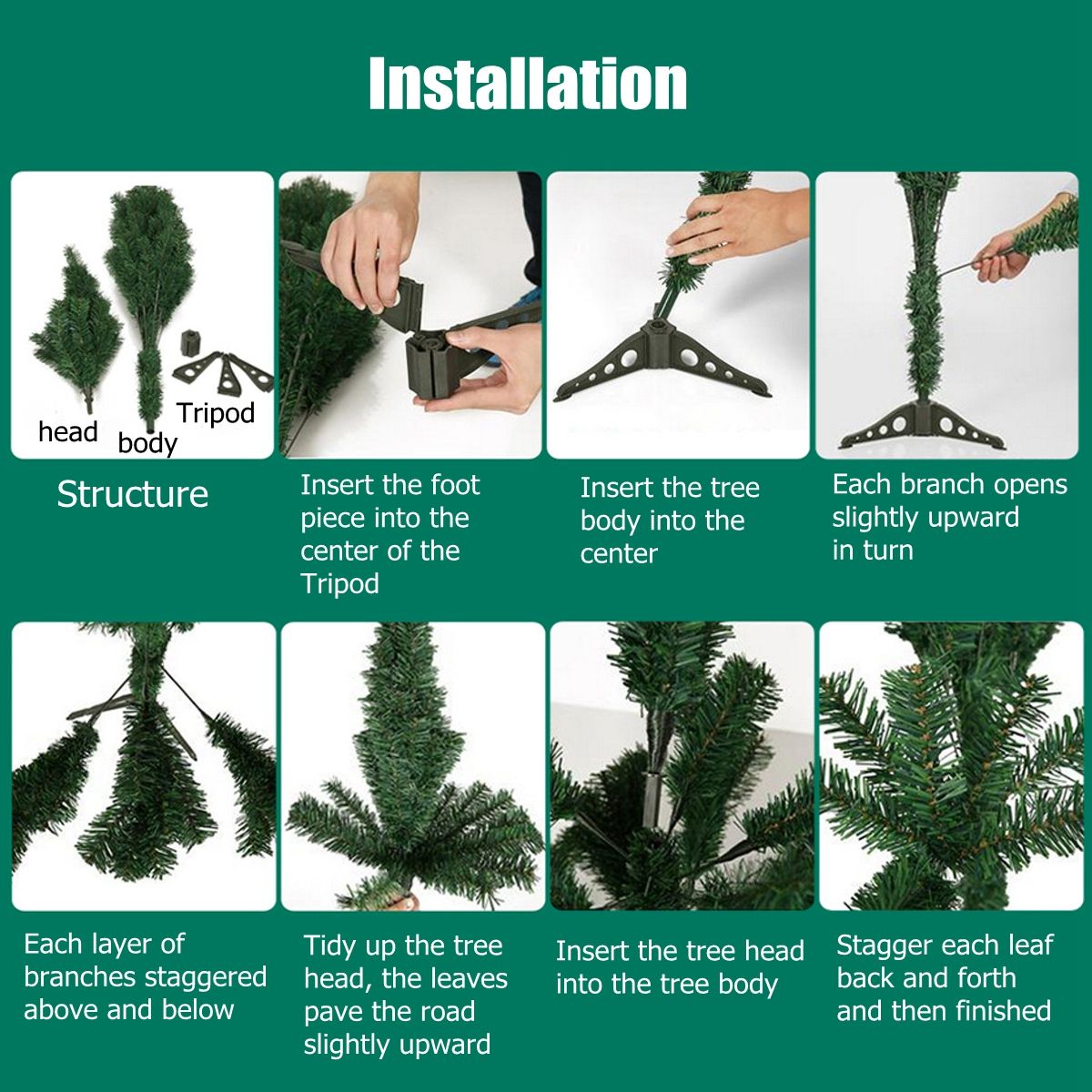 Installation

head
body
Tripod

Structure

Insert the foot piece into the center of the Tripod

Insert the tree body into the center

Each branch opens slightly upward in turn

Each layer of branches staggered above and below

Tidy up the tree head, the leaves pave the road slightly upward

Insert the tree head into the tree body

Stagger each leaf back and forth and then finished