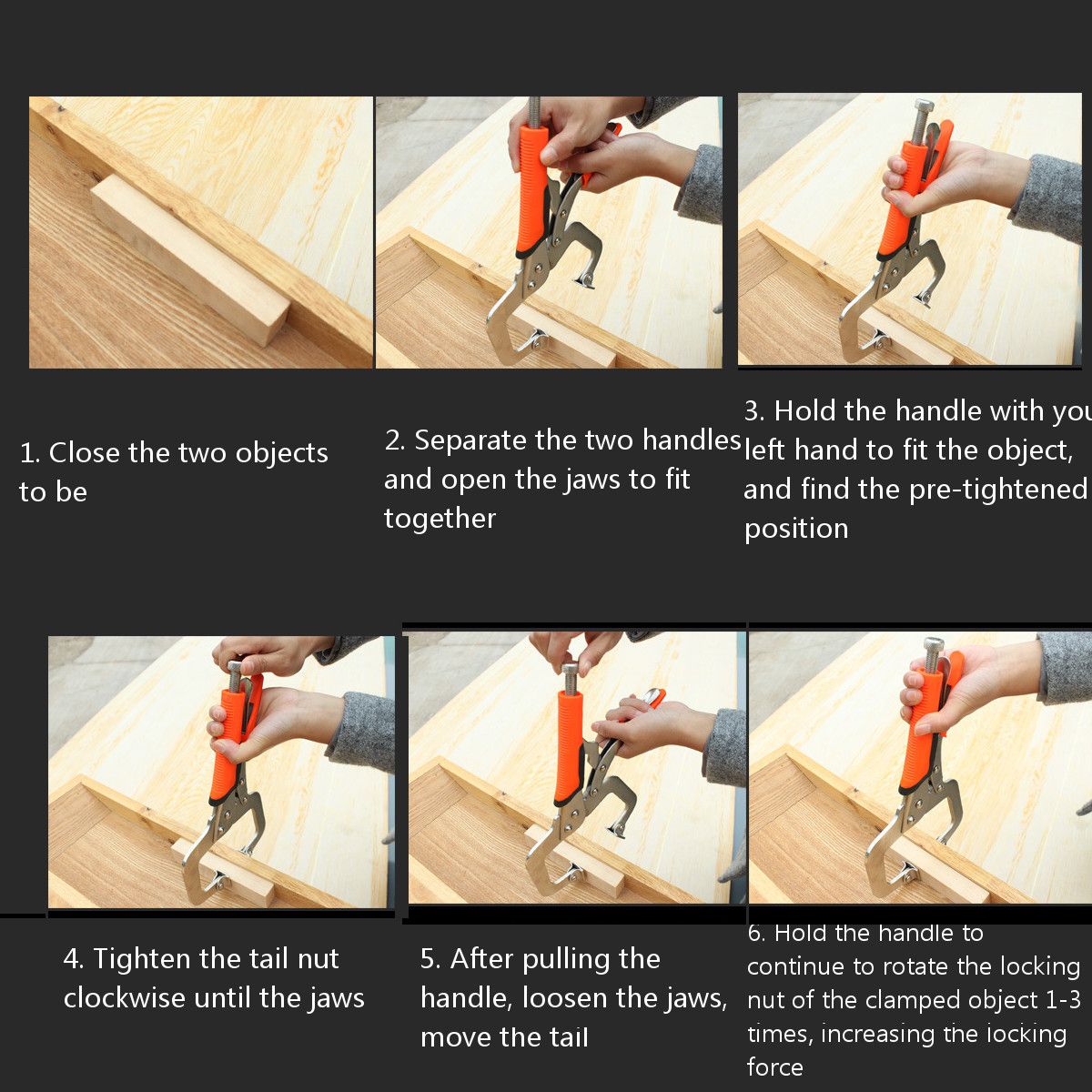 1. Close the two objects to be

2. Separate the two handles and open the jaws to fit together

3. Hold the handle with you left hand to fit the object, and find the pre-tightened position

4. Tighten the tail nut clockwise until the jaws

5. After pulling the handle, loosen the jaws, move the tail

6. Hold the handle to continue to rotate the locking nut of the clamped object 1-3 times, increasing the locking force