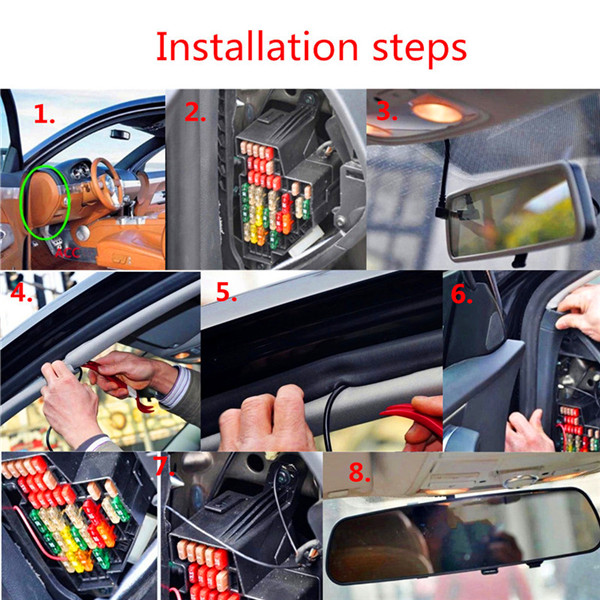 Installation steps

1.

ACC

2.

3.

4.

5.

6.

7.

8.