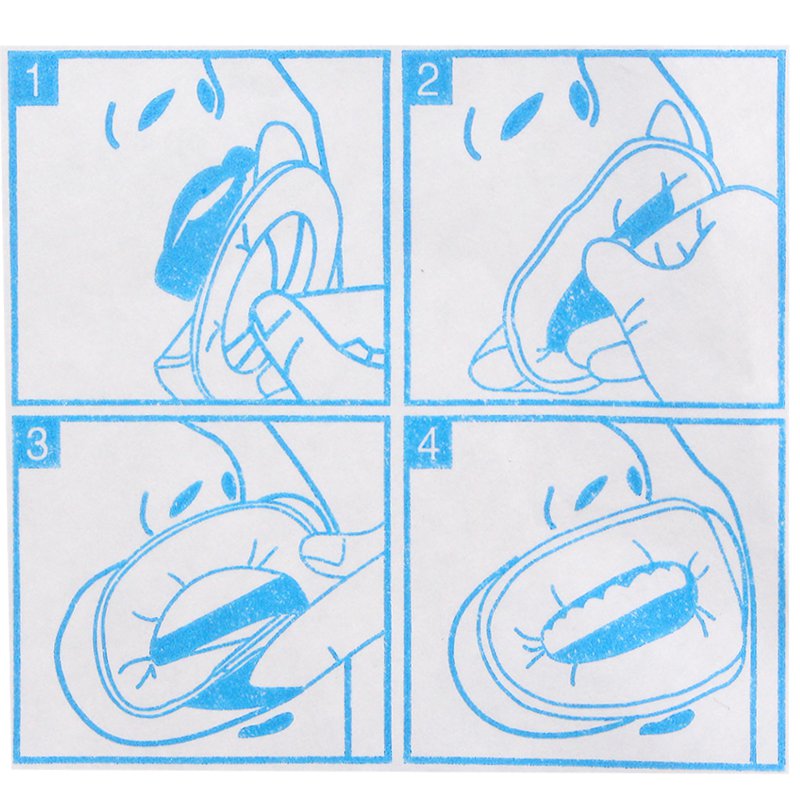 1

2

3

4