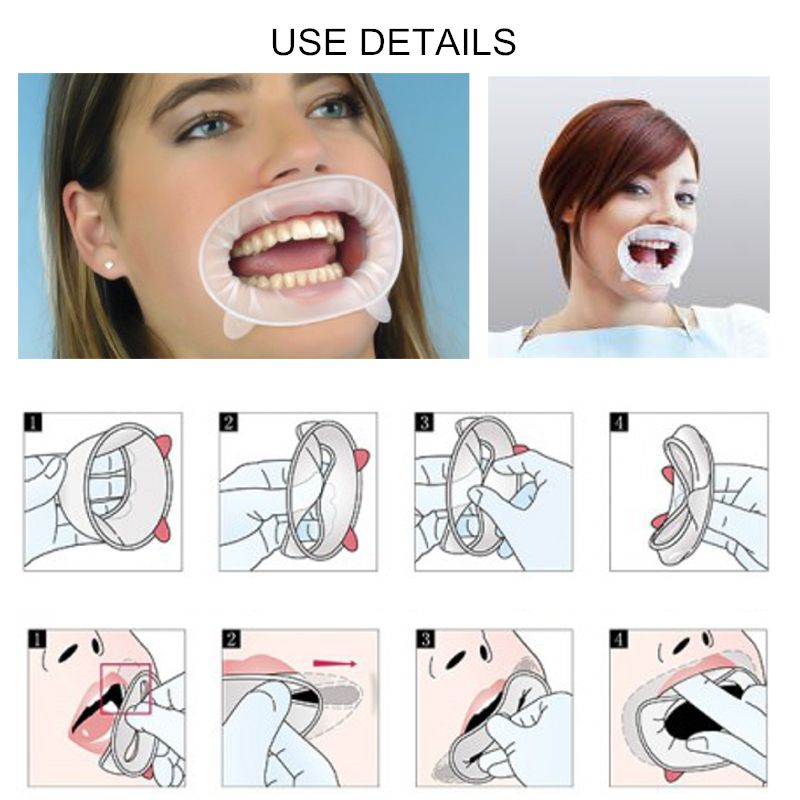 USE DETAILS

1

2

3

4

1

2

3

4