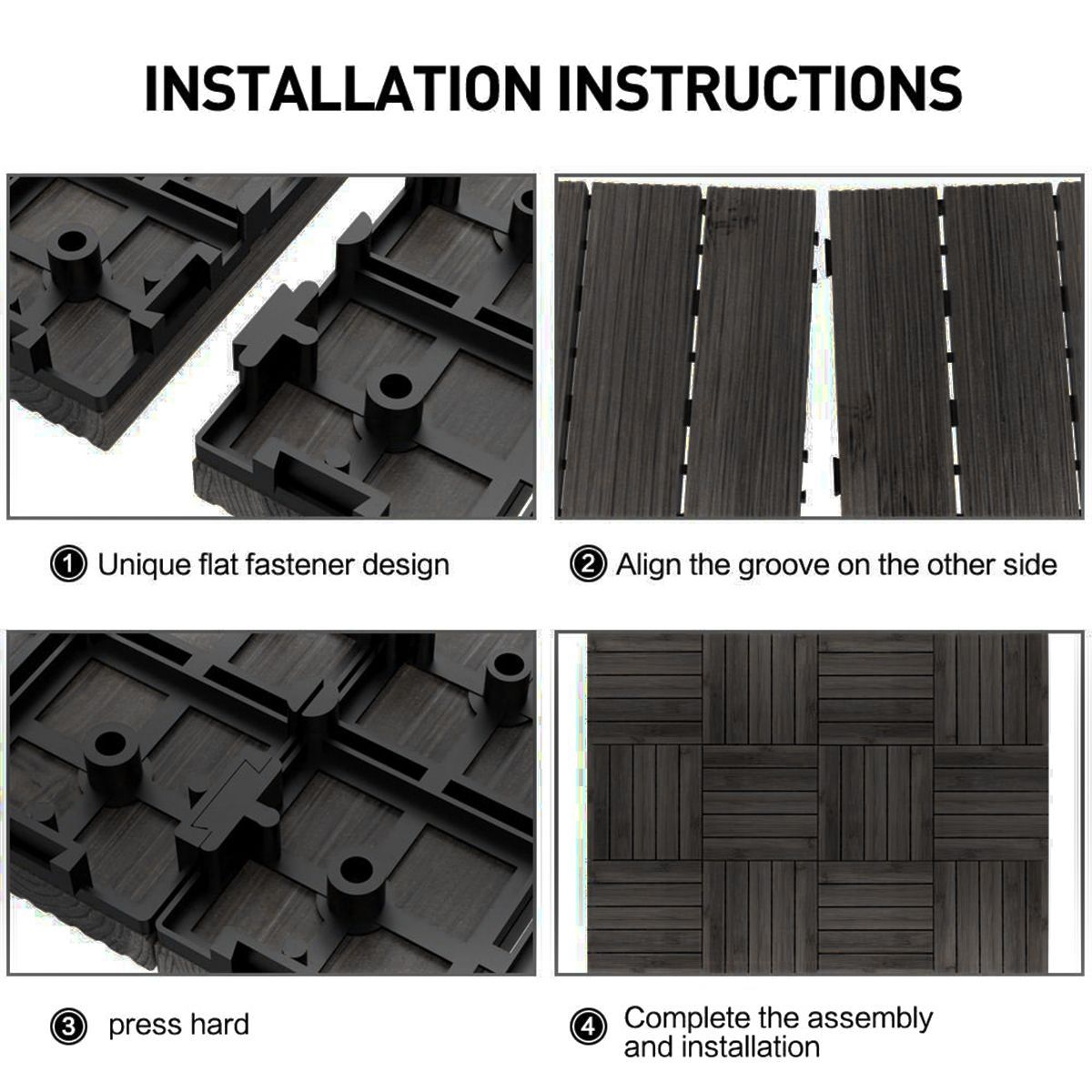 INSTALLATION INSTRUCTIONS

① Unique flat fastener design

② Align the groove on the other side

③ press hard

④ Complete the assembly and installation