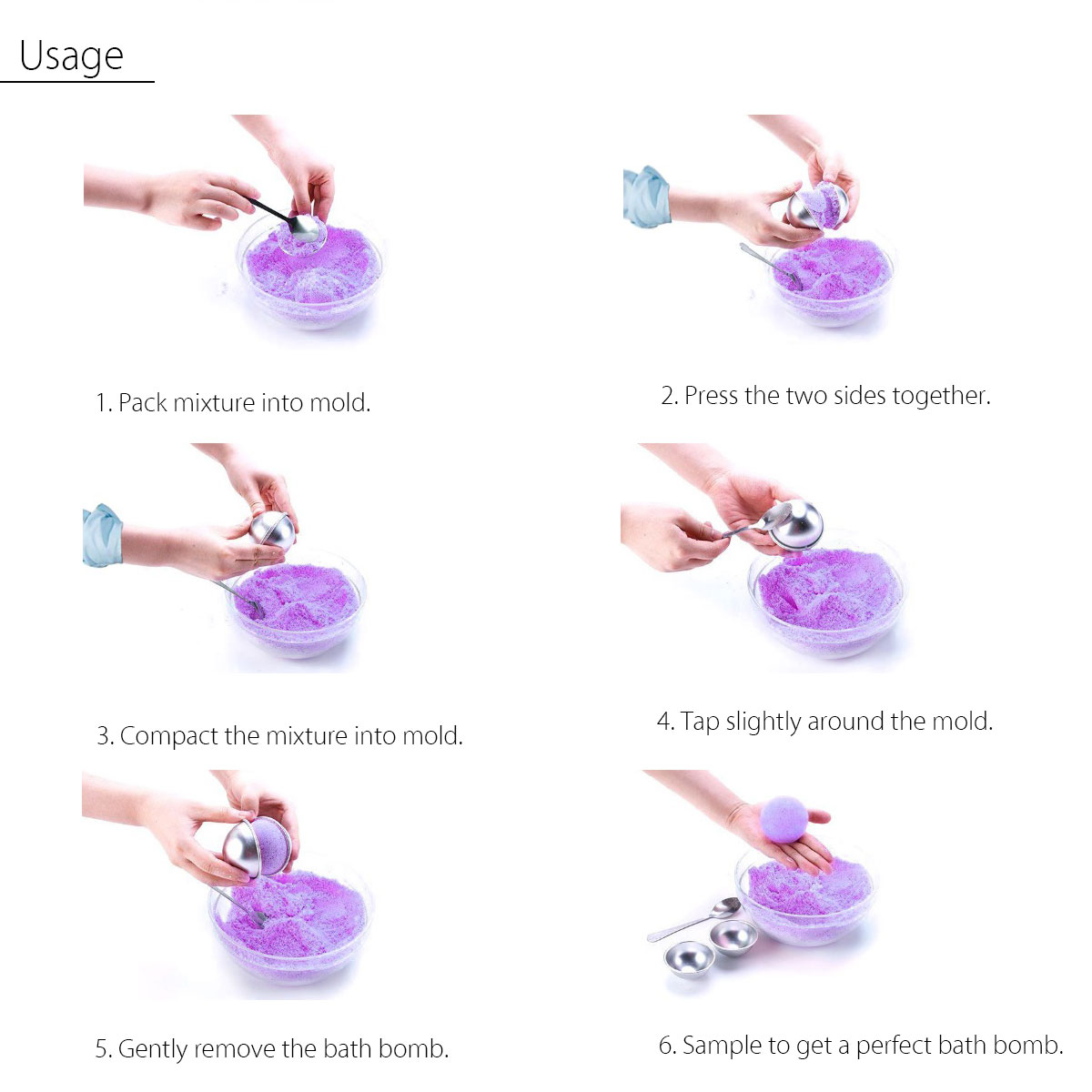 Usage

1. Pack mixture into mold.

2. Press the two sides together.

3. Compact the mixture into mold.

4. Tap slightly around the mold.

5. Gently remove the bath bomb.

6. Sample to get a perfect bath bomb.