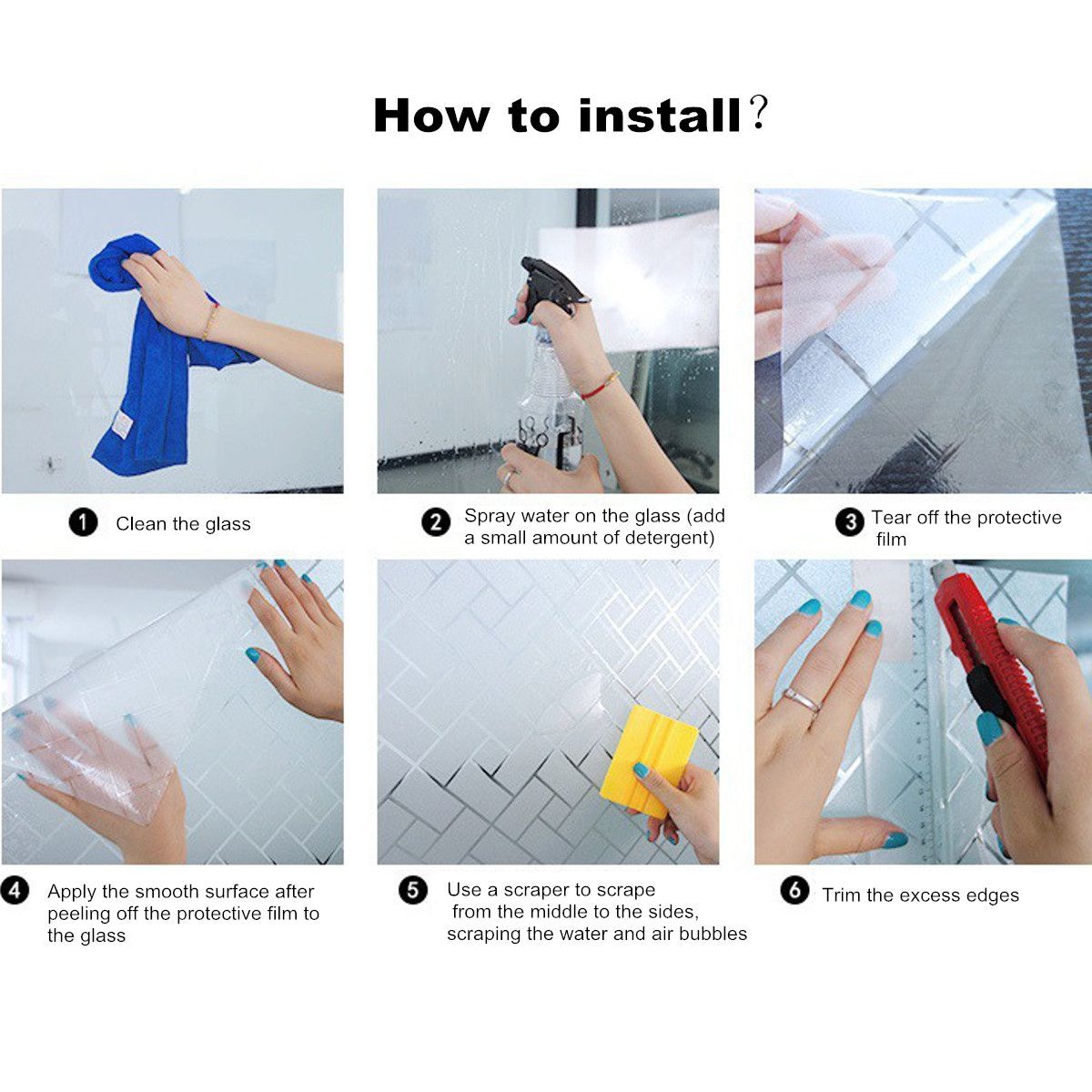 How to install?

1 Clean the glass

2 Spray water on the glass (add a small amount of detergent)

3 Tear off the protective film

4 Apply the smooth surface after peeling off the protective film to the glass

5 Use a scraper to scrape from the middle to the sides, scraping the water and air bubbles

6 Trim the excess edges