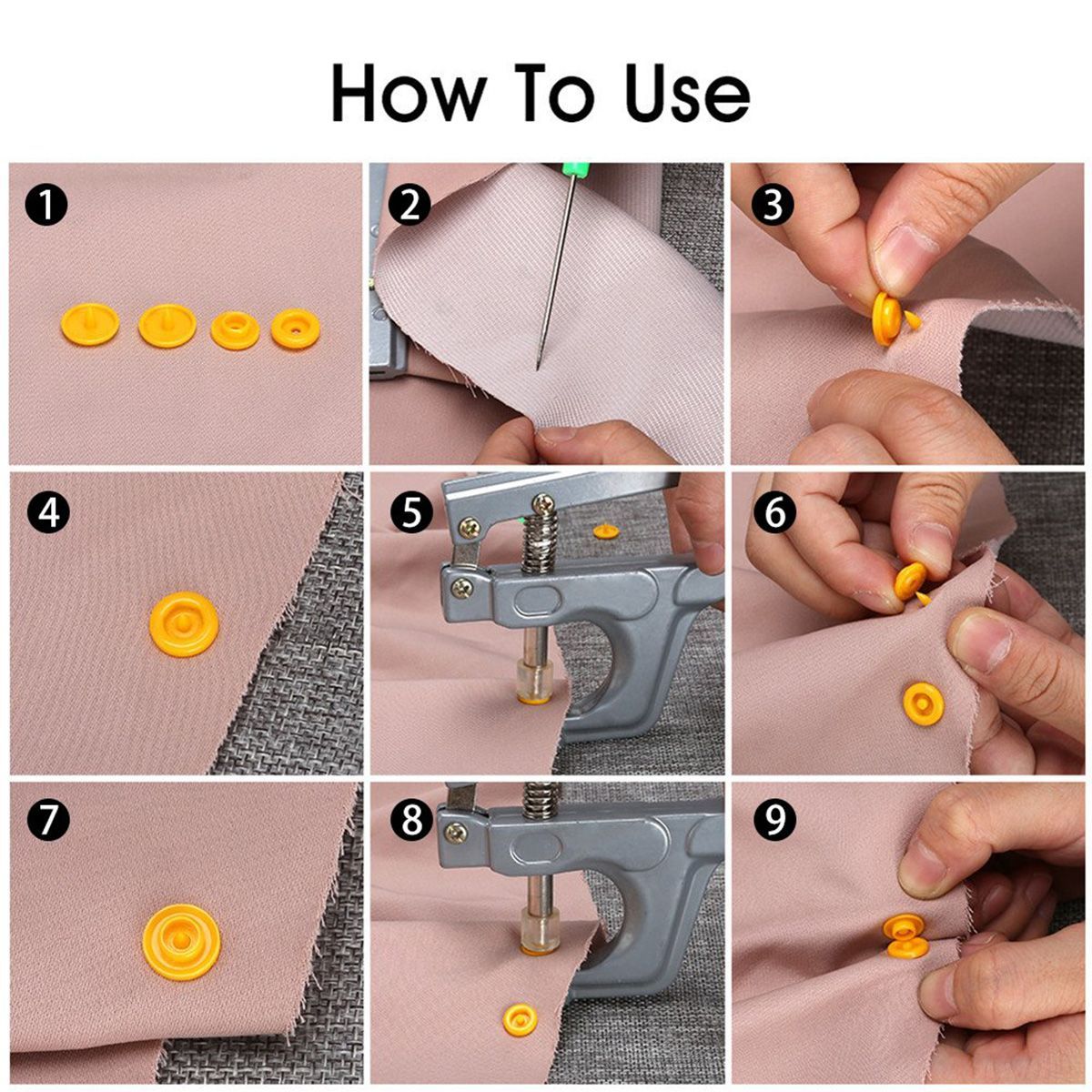 How To Use

1

2

3

4

5

6

7

8

9