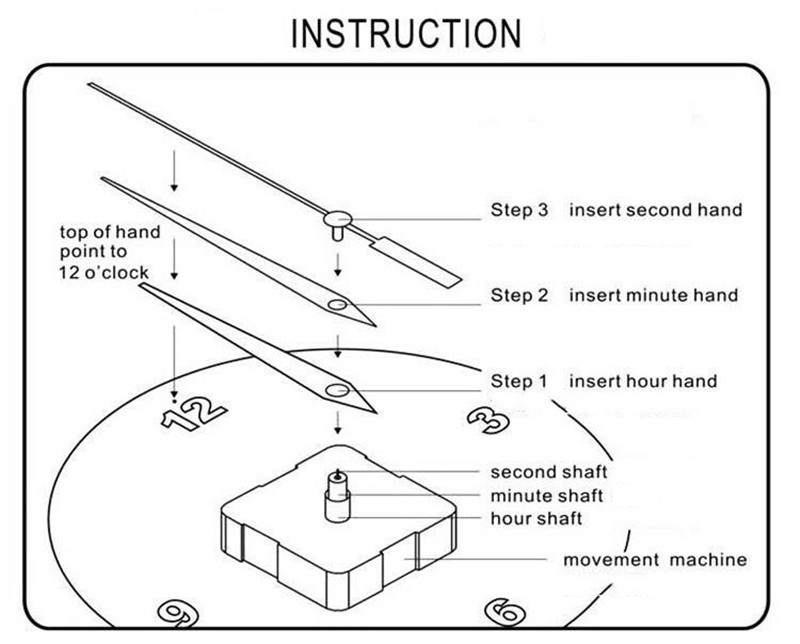 INSTRUCTION

top of hand point to 12 o'clock

Step 3 insert second hand

Step 2 insert minute hand

Step 1 insert hour hand

12

3

second shaft

minute shaft

hour shaft

movement machine

9

6