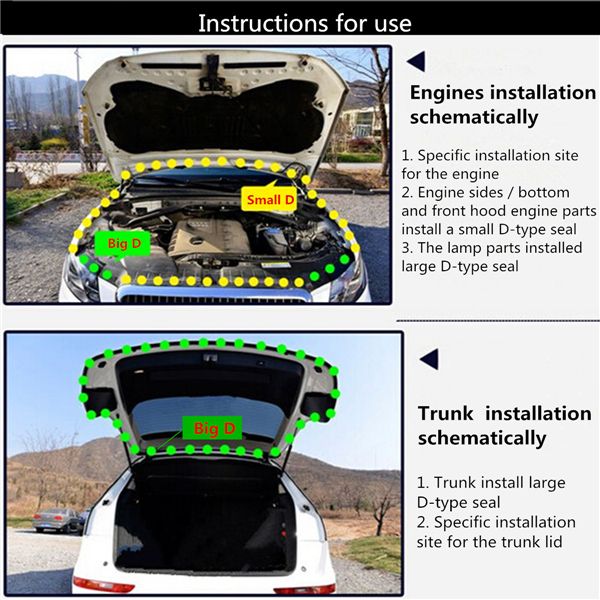 Instructions for use

Small D

Big D

Engines installation schematically

1. Specific installation site for the engine
2. Engine sides / bottom and front hood engine parts install a small D-type seal
3. The lamp parts installed large D-type seal

Big D

Trunk installation schematically

1. Trunk install large D-type seal
2. Specific installation site for the trunk lid