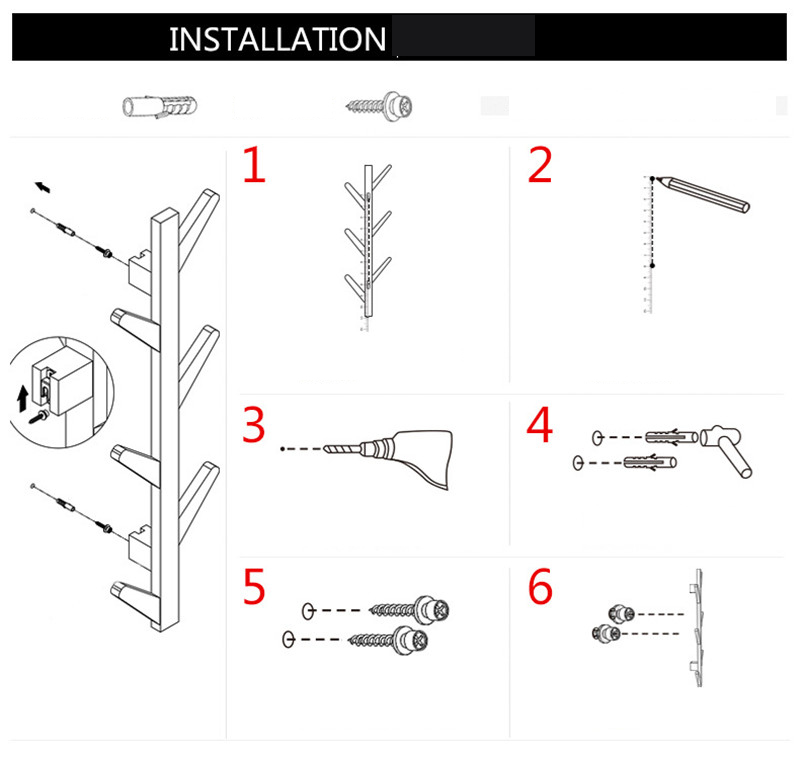 INSTALLATION

1

2

3

4

5

6