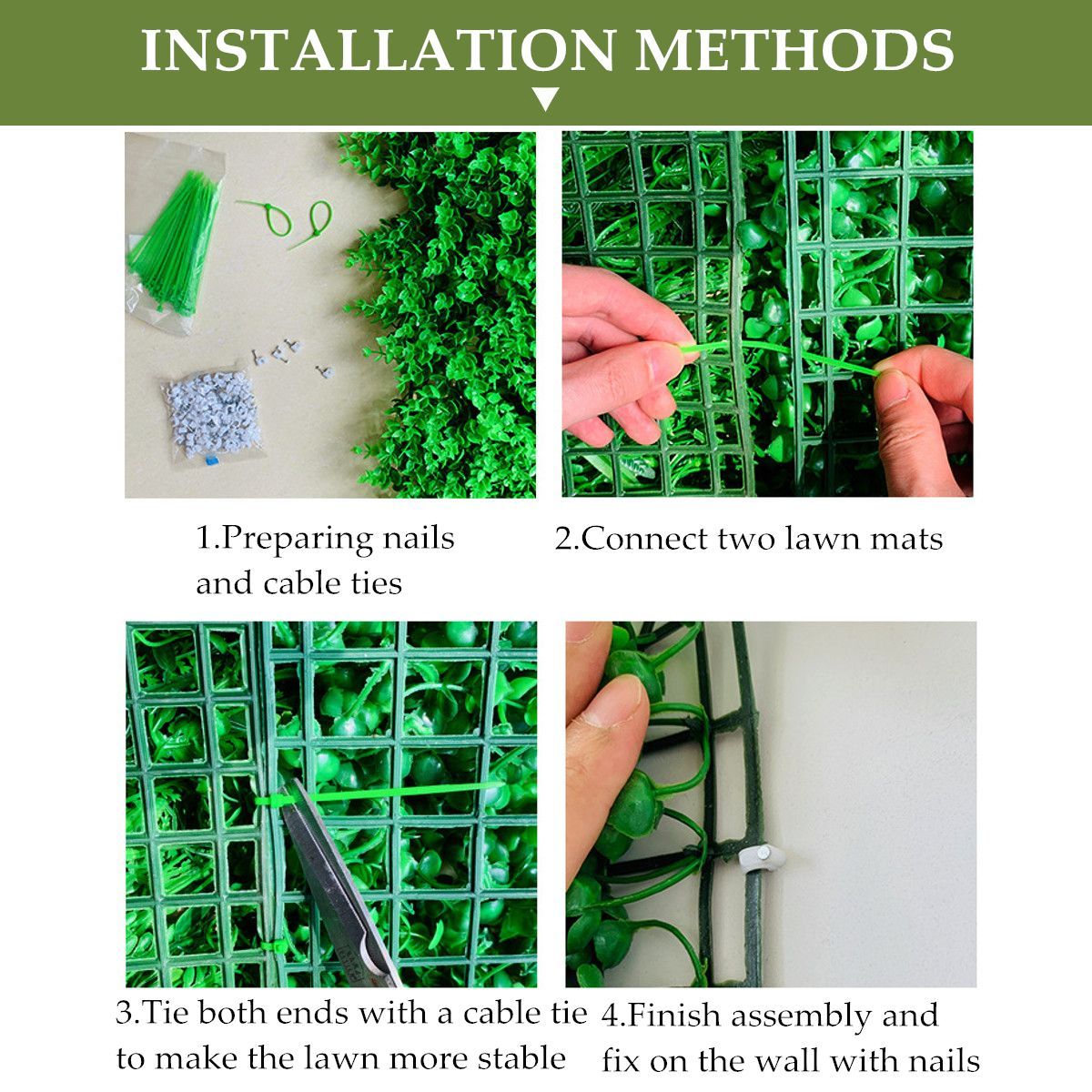 INSTALLATION METHODS

1.Preparing nails and cable ties

2.Connect two lawn mats

3.Tie both ends with a cable tie to make the lawn more stable

4.Finish assembly and fix on the wall with nails