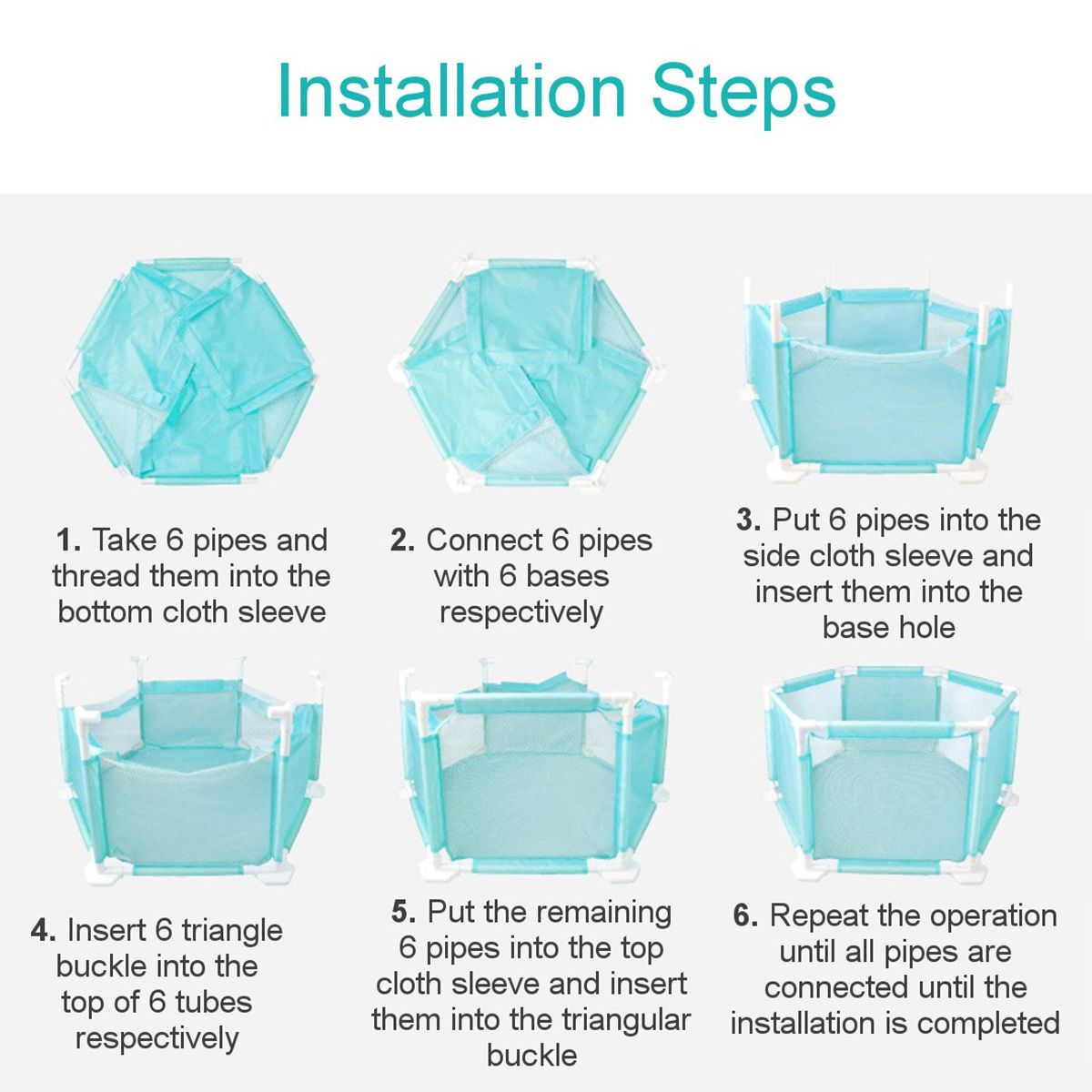 Installation Steps

1. Take 6 pipes and thread them into the bottom cloth sleeve

2. Connect 6 pipes with 6 bases respectively

3. Put 6 pipes into the side cloth sleeve and insert them into the base hole

4. Insert 6 triangle buckle into the top of 6 tubes respectively

5. Put the remaining 6 pipes into the top cloth sleeve and insert them into the triangular buckle

6. Repeat the operation until all pipes are connected until the installation is completed