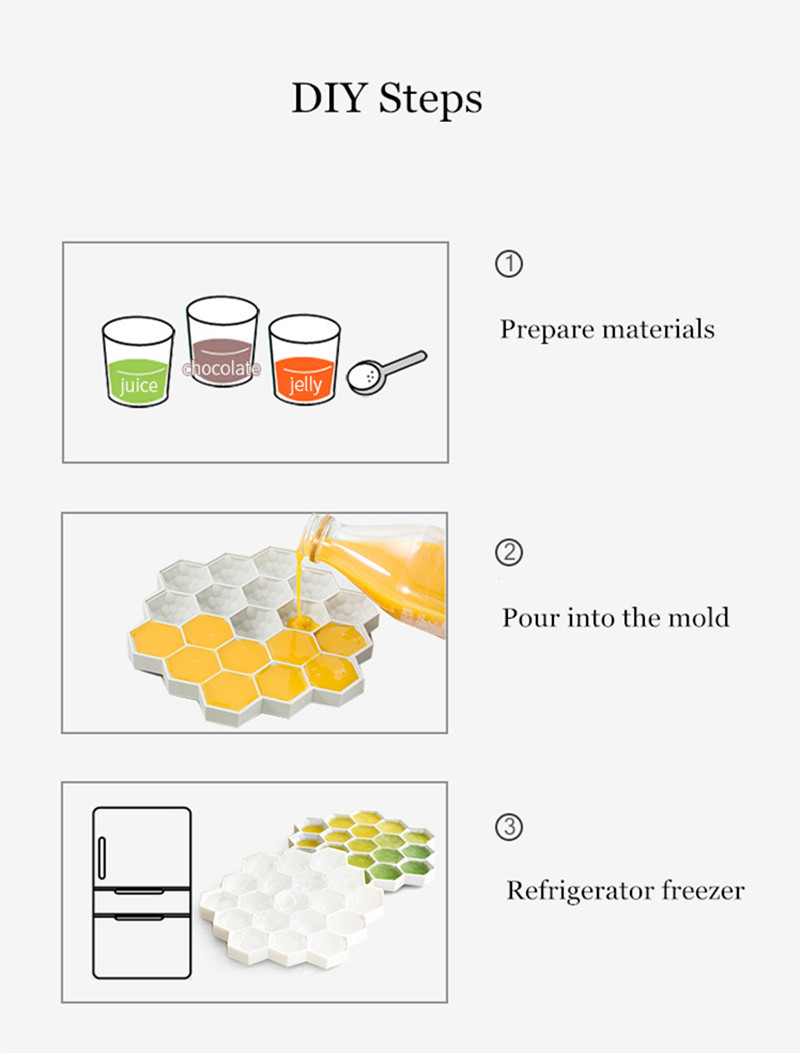 DIY Steps

juice chocolate jelly

①

Prepare materials

②

Pour into the mold

③

Refrigerator freezer