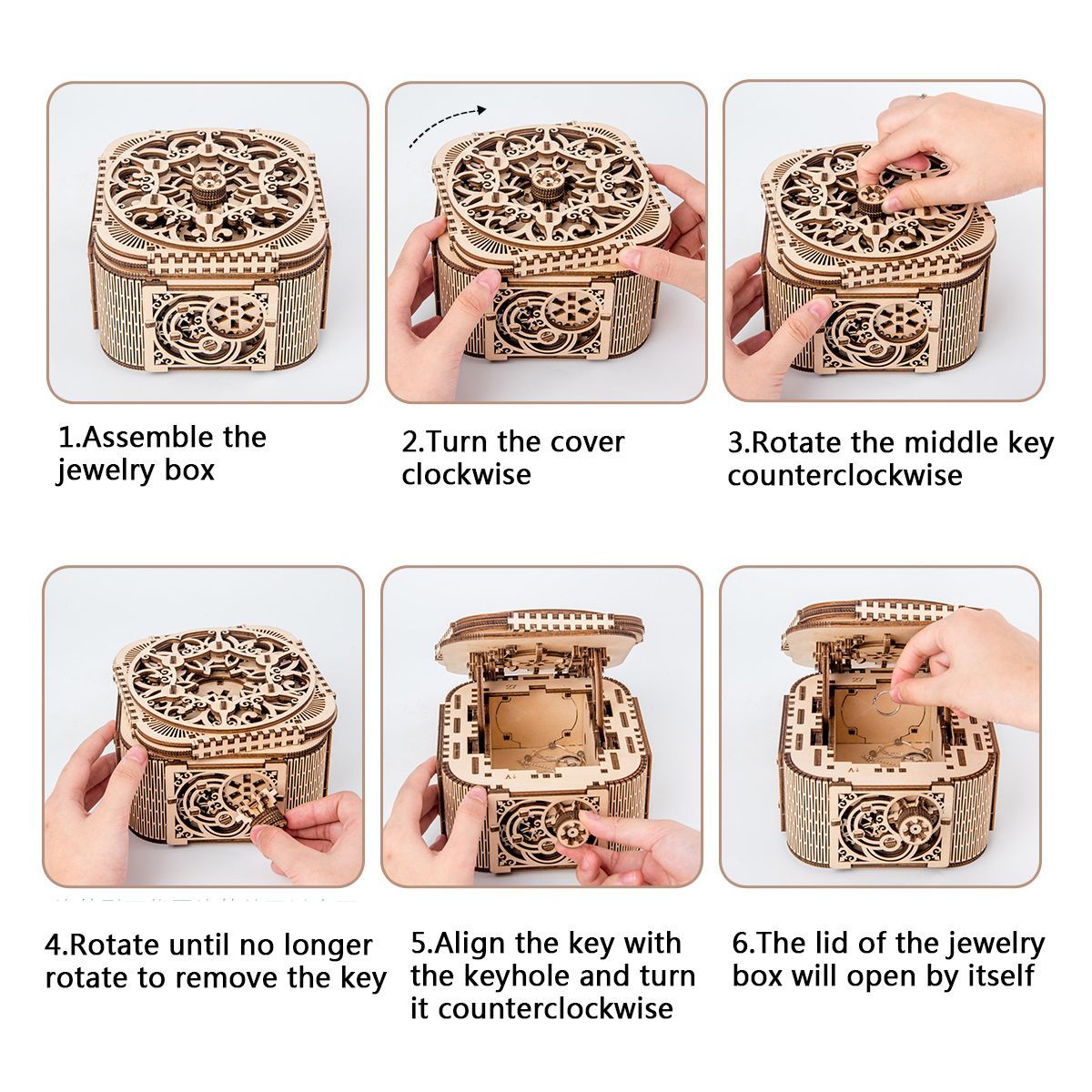 1.Assemble the jewelry box

2.Turn the cover clockwise

3.Rotate the middle key counterclockwise

4.Rotate until no longer rotate to remove the key

5.Align the key with the keyhole and turn it counterclockwise

6.The lid of the jewelry box will open by itself