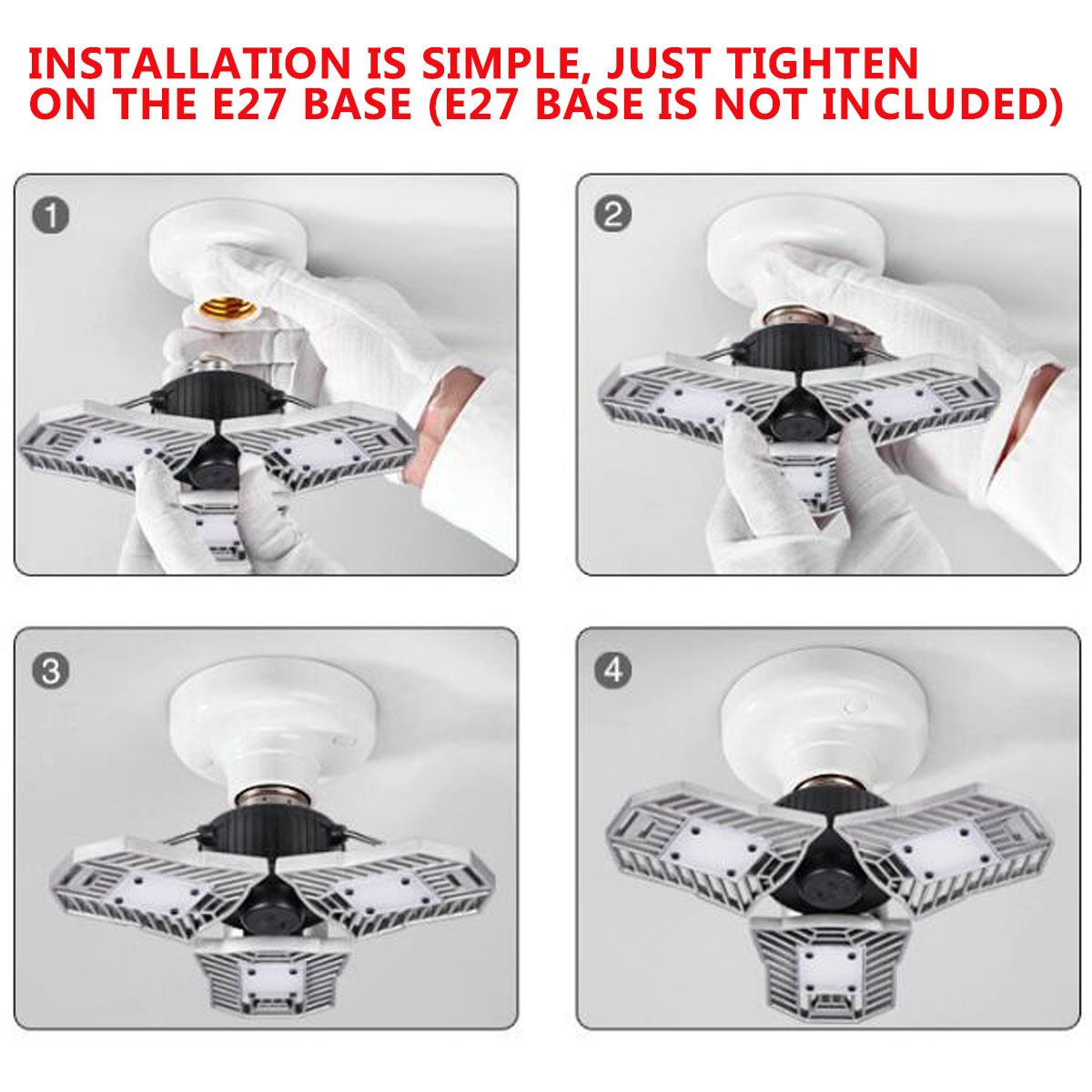 INSTALLATION IS SIMPLE, JUST TIGHTEN ON THE E27 BASE (E27 BASE IS NOT INCLUDED)

1

2

3

4