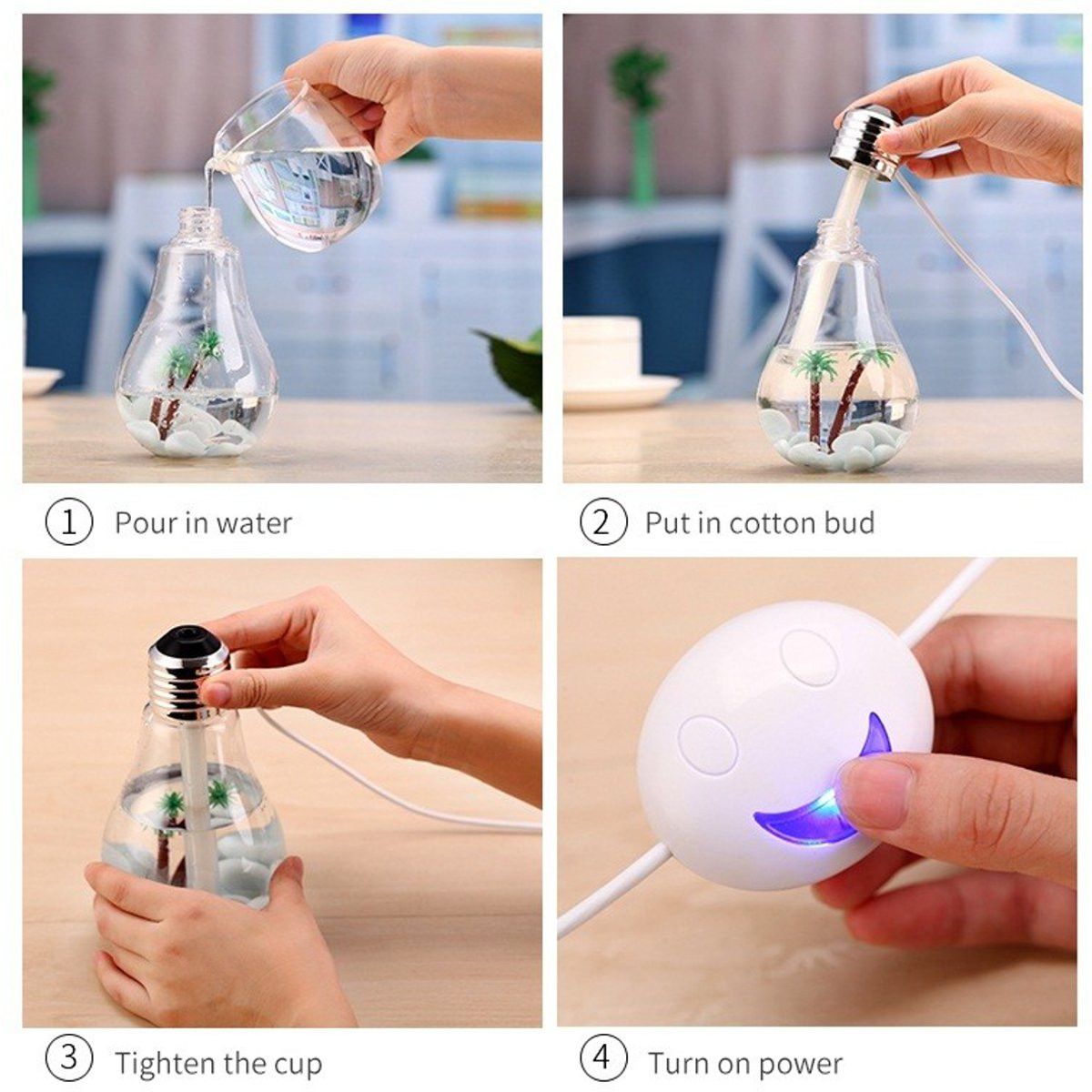 ① Pour in water

② Put in cotton bud

③ Tighten the cup

④ Turn on power