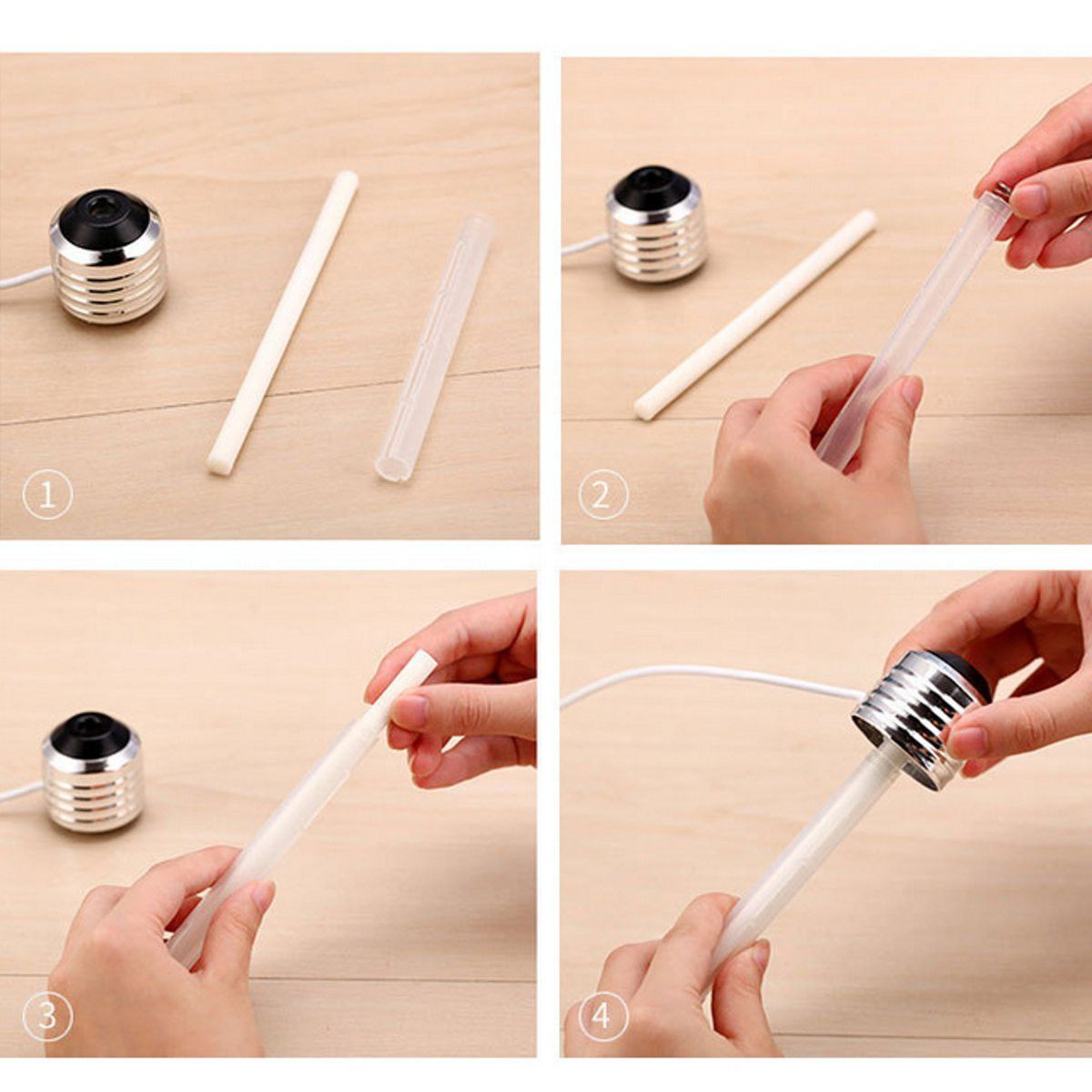 ①

②

③

④