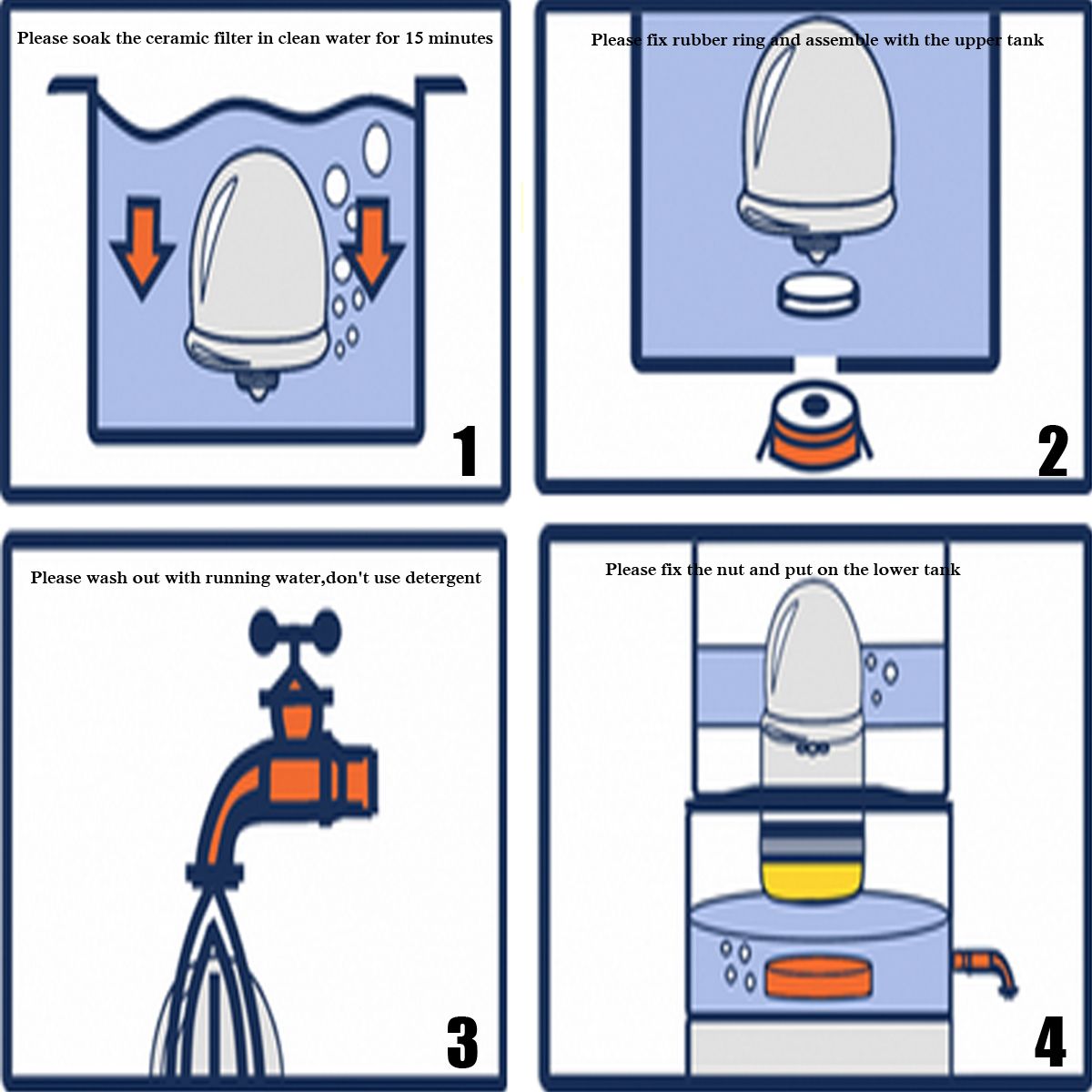 Please soak the ceramic filter in clean water for 15 minutes

1

Please fix rubber ring and assemble with the upper tank

2

Please wash out with running water,don't use detergent

3

Please fix the nut and put on the lower tank

4