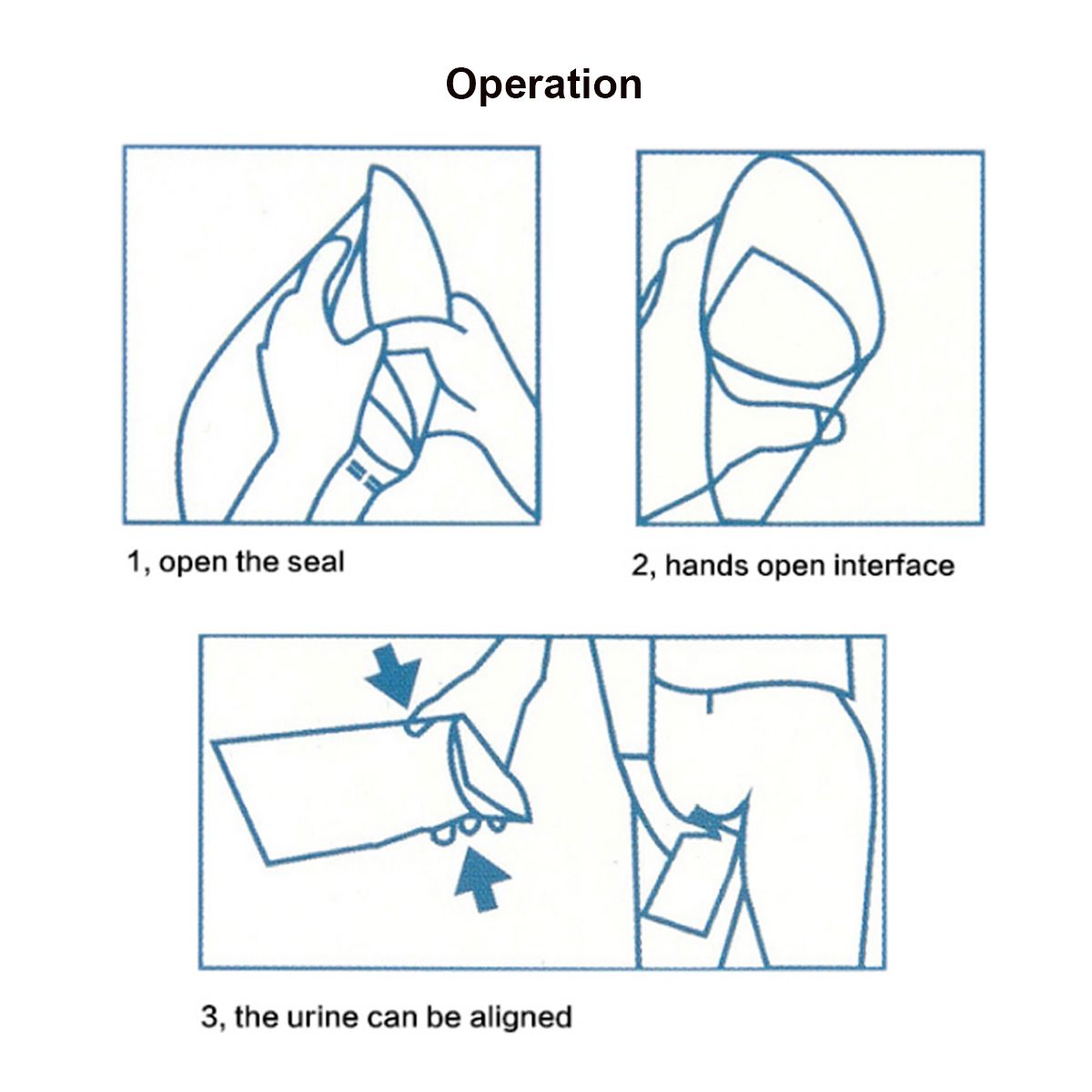 Operation

1, open the seal

2, hands open interface

3, the urine can be aligned