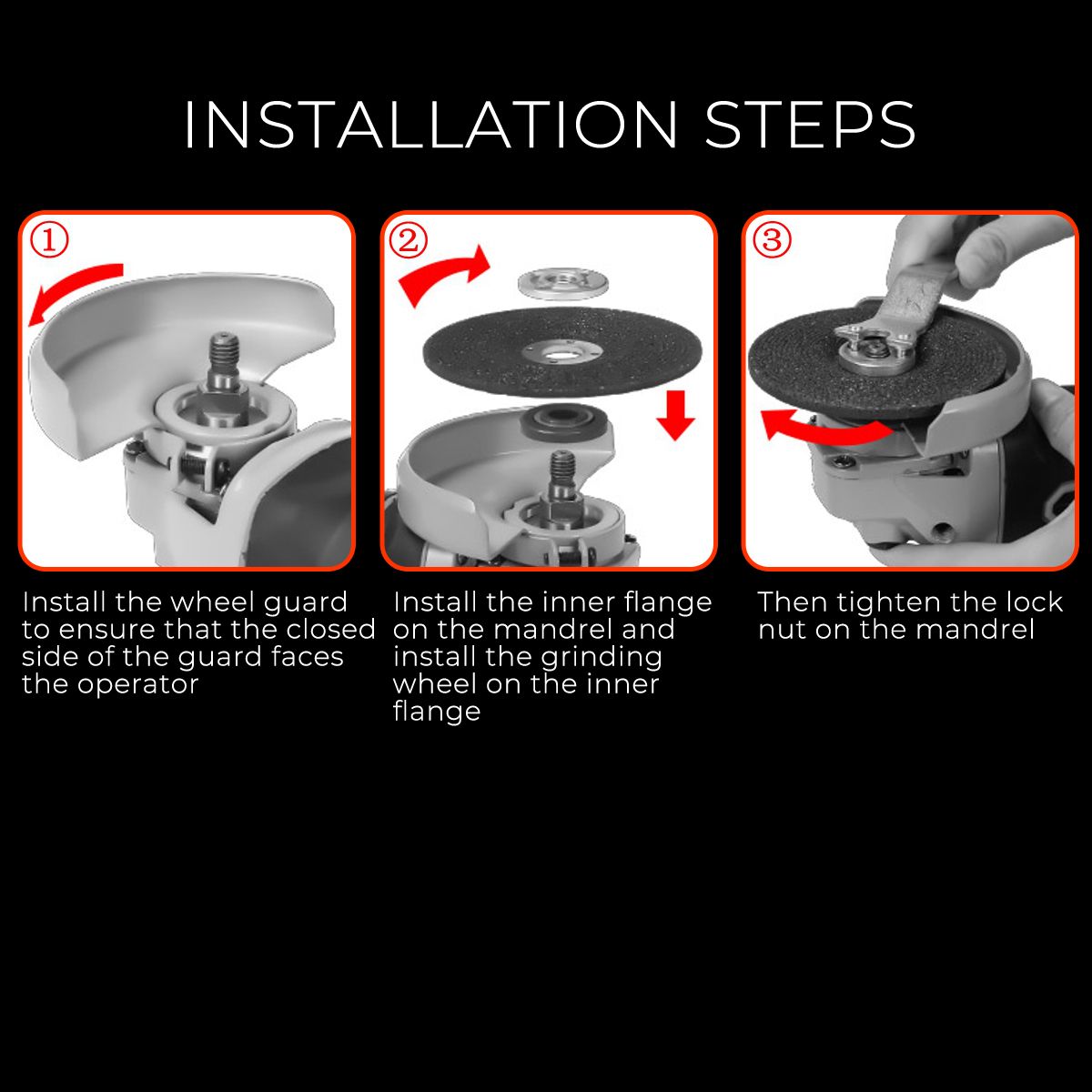 INSTALLATION STEPS

①

Install the wheel guard to ensure that the closed side of the guard faces the operator

②

Install the inner flange on the mandrel and install the grinding wheel on the inner flange

③

Then tighten the lock nut on the mandrel