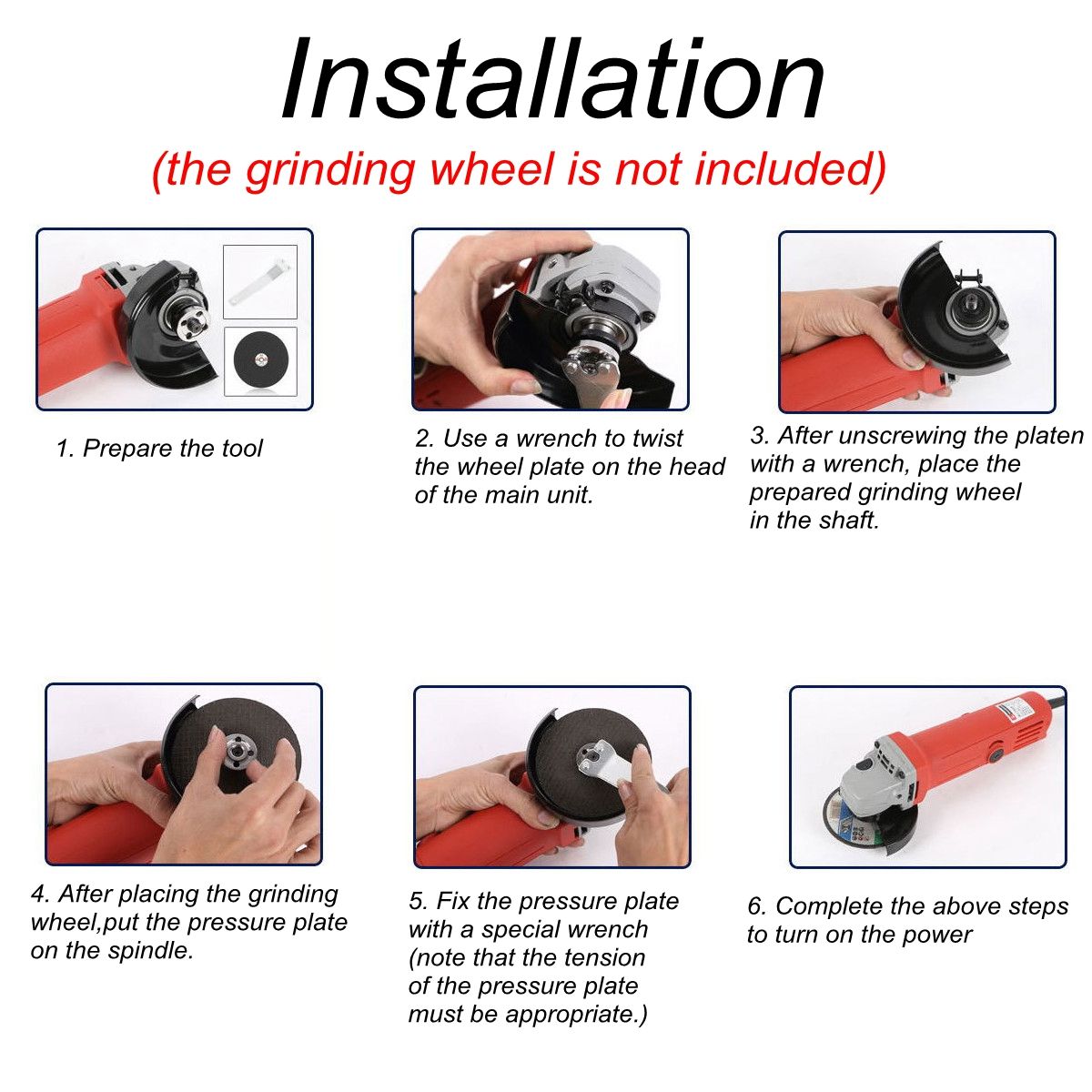 Installation
(the grinding wheel is not included)

1. Prepare the tool

2. Use a wrench to twist the wheel plate on the head of the main unit.

3. After unscrewing the platen with a wrench, place the prepared grinding wheel in the shaft.

4. After placing the grinding wheel,put the pressure plate on the spindle.

5. Fix the pressure plate with a special wrench (note that the tension of the pressure plate must be appropriate.)

6. Complete the above steps to turn on the power