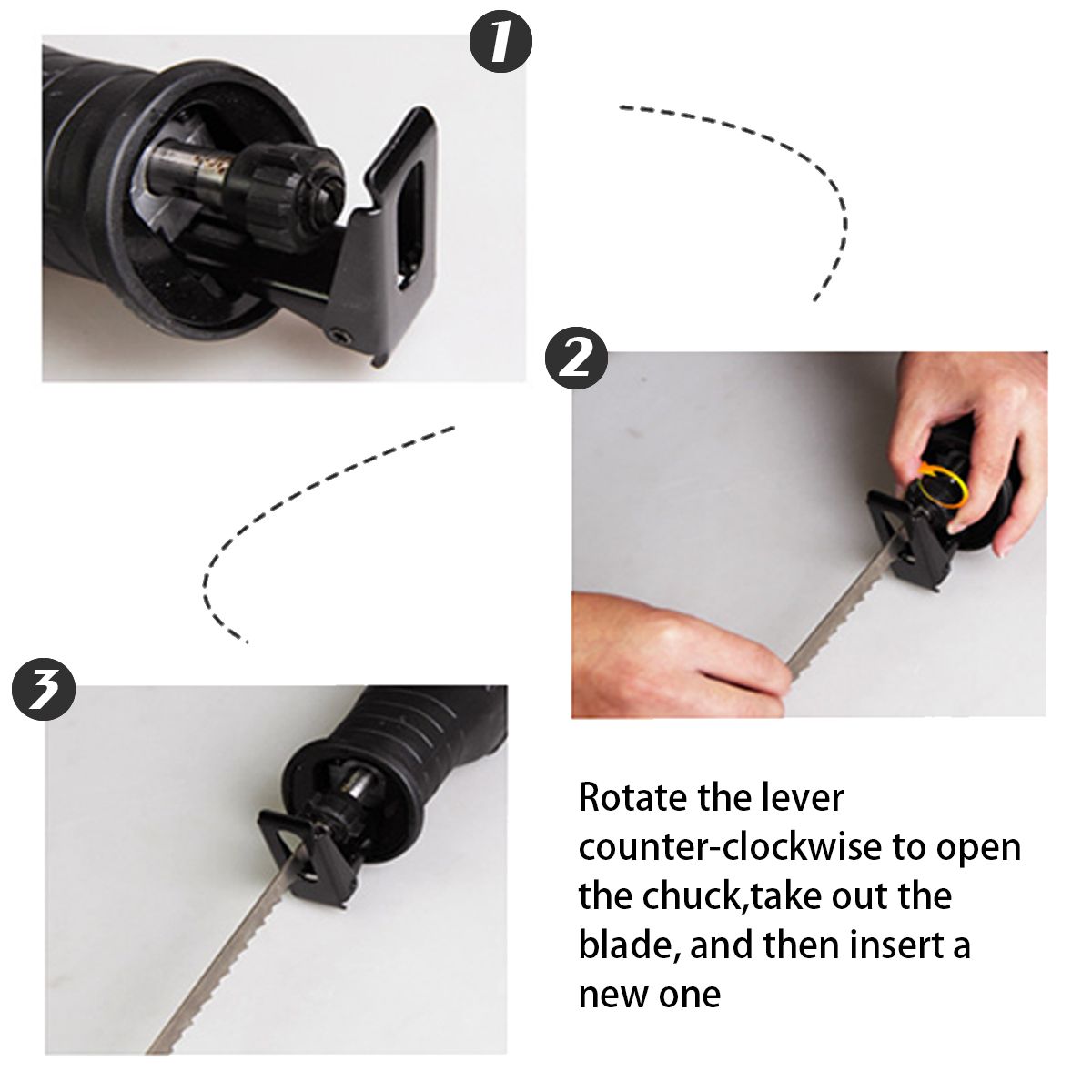 1

2

3

Rotate the lever counter-clockwise to open the chuck,take out the blade, and then insert a new one