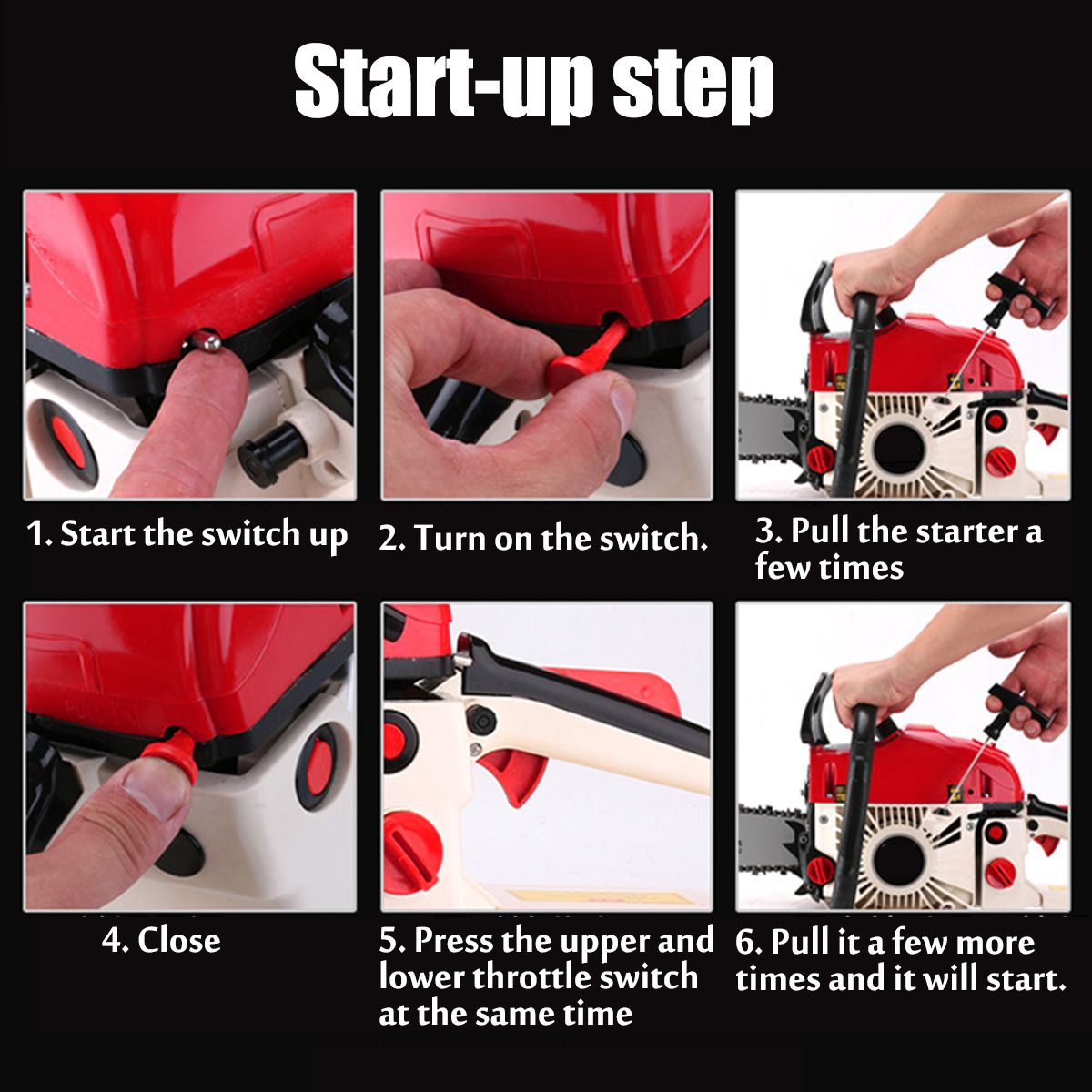 Start-up step

1. Start the switch up

2. Turn on the switch.

3. Pull the starter a few times

4. Close

5. Press the upper and lower throttle switch at the same time

6. Pull it a few more times and it will start.