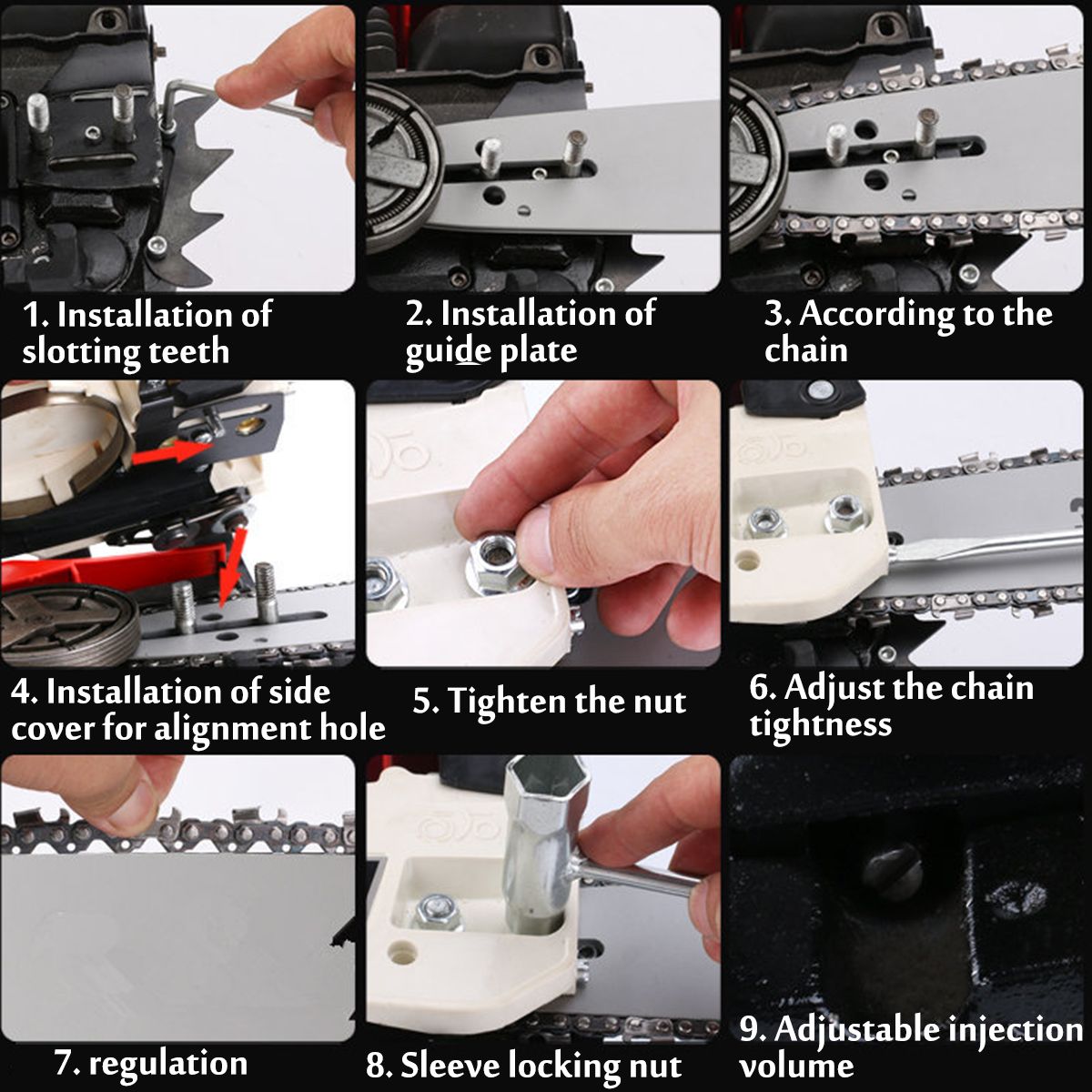 1. Installation of slotting teeth

2. Installation of guide plate

3. According to the chain

4. Installation of side cover for alignment hole

5. Tighten the nut

6. Adjust the chain tightness

7. regulation

8. Sleeve locking nut

9. Adjustable injection volume