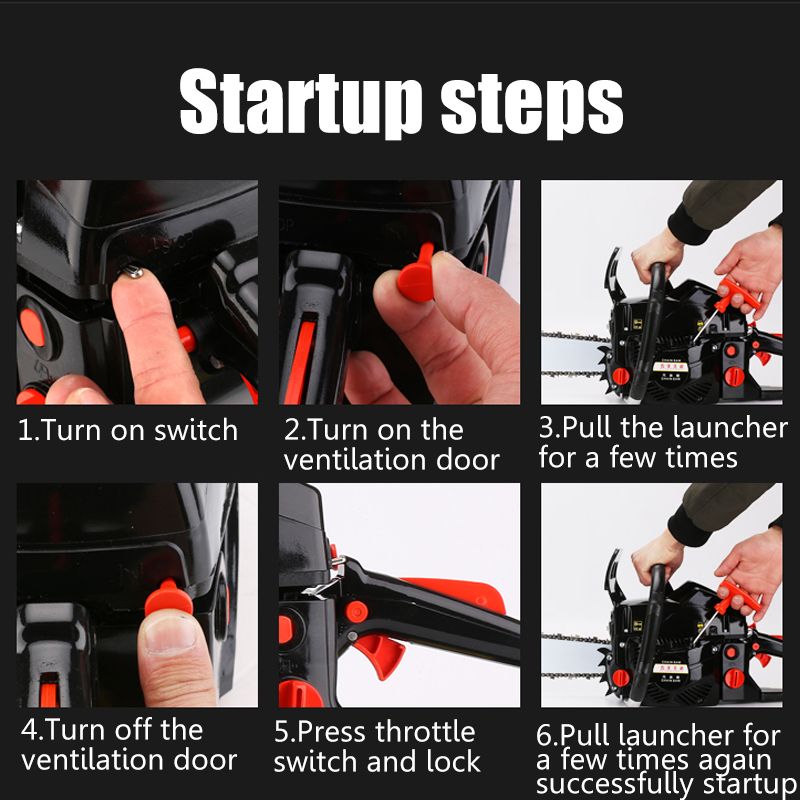 Startup steps

1.Turn on switch

2.Turn on the ventilation door

3.Pull the launcher for a few times

4.Turn off the ventilation door

5.Press throttle switch and lock

6.Pull launcher for a few times again successfully startup