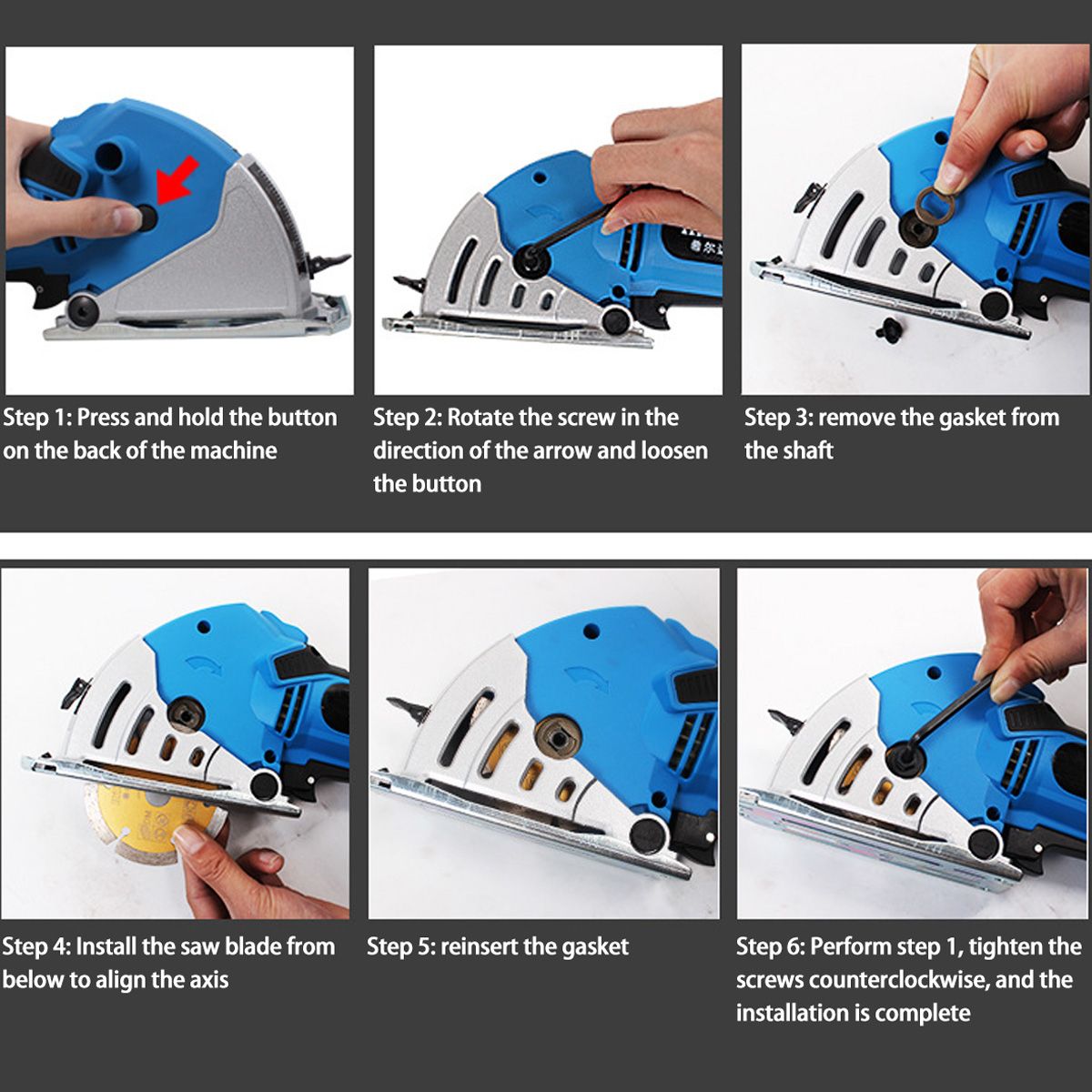 Step 1: Press and hold the button on the back of the machine

Step 2: Rotate the screw in the direction of the arrow and loosen the button

Step 3: remove the gasket from the shaft

Step 4: Install the saw blade from below to align the axis

Step 5: reinsert the gasket

Step 6: Perform step 1, tighten the screws counterclockwise, and the installation is complete