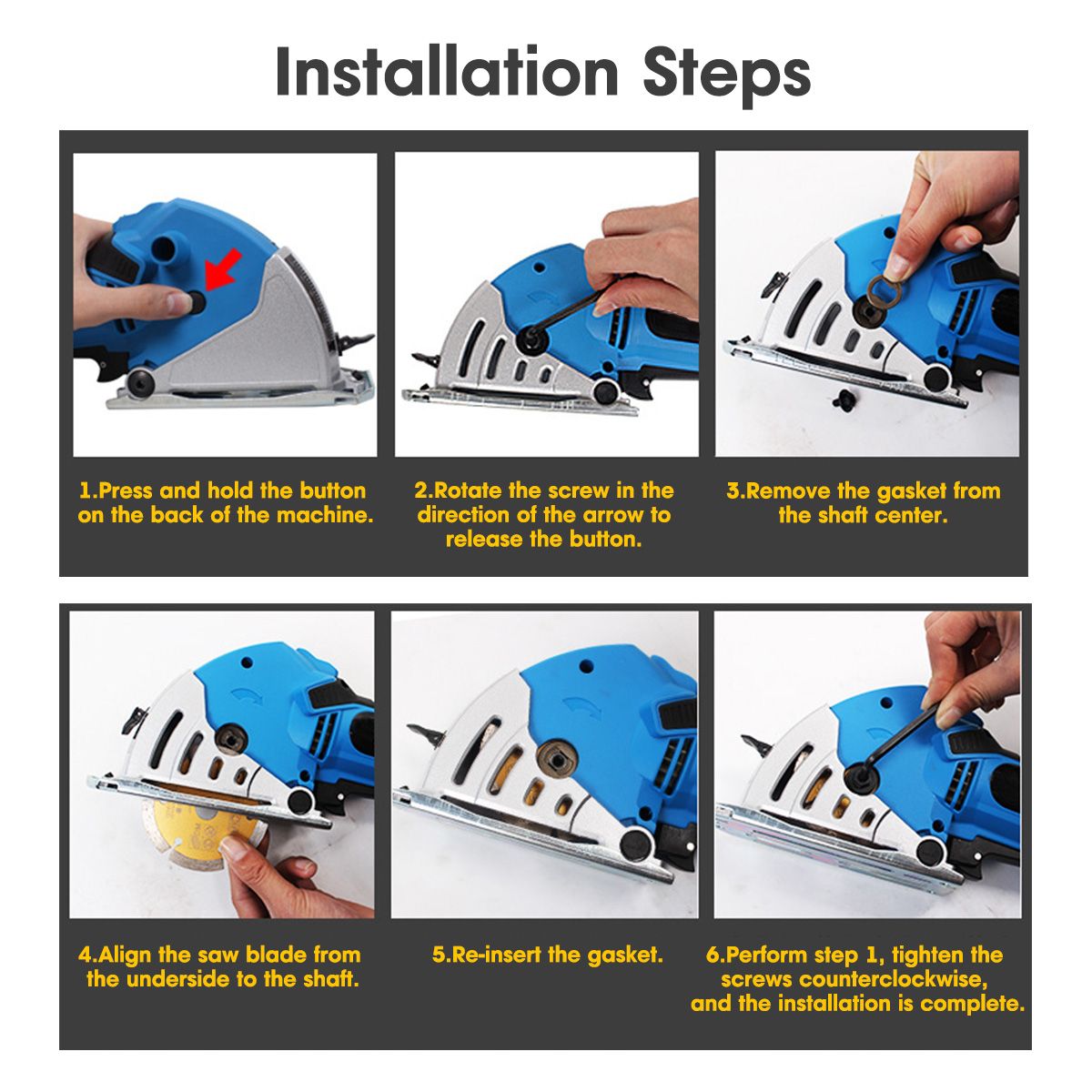 Installation Steps

1.Press and hold the button on the back of the machine.

2.Rotate the screw in the direction of the arrow to release the button.

3.Remove the gasket from the shaft center.

4.Align the saw blade from the underside to the shaft.

5.Re-insert the gasket.

6.Perform step 1, tighten the screws counterclockwise, and the installation is complete.