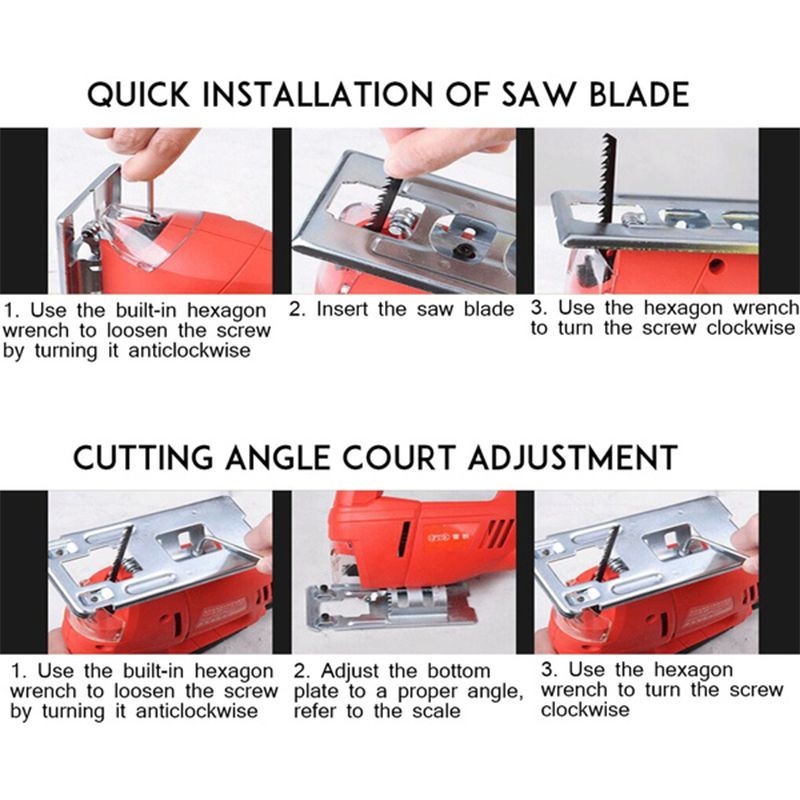 QUICK INSTALLATION OF SAW BLADE

1. Use the built-in hexagon wrench to loosen the screw by turning it anticlockwise

2. Insert the saw blade

3. Use the hexagon wrench to turn the screw clockwise

CUTTING ANGLE COURT ADJUSTMENT

1. Use the built-in hexagon wrench to loosen the screw by turning it anticlockwise

2. Adjust the bottom plate to a proper angle, refer to the scale

3. Use the hexagon wrench to turn the screw clockwise