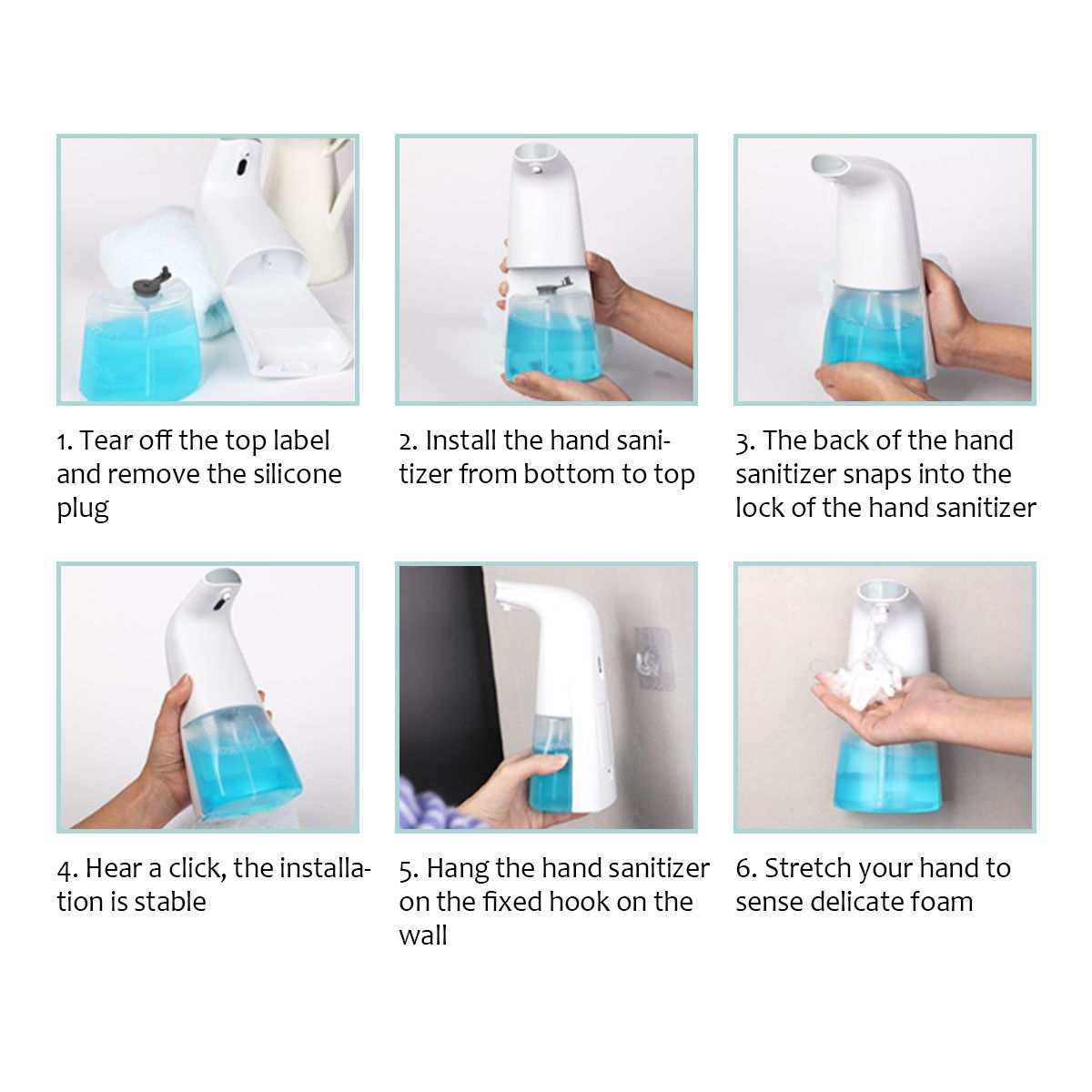 1. Tear off the top label and remove the silicone plug

2. Install the hand sanitizer from bottom to top

3. The back of the hand sanitizer snaps into the lock of the hand sanitizer

4. Hear a click, the installation is stable

5. Hang the hand sanitizer on the fixed hook on the wall

6. Stretch your hand to sense delicate foam