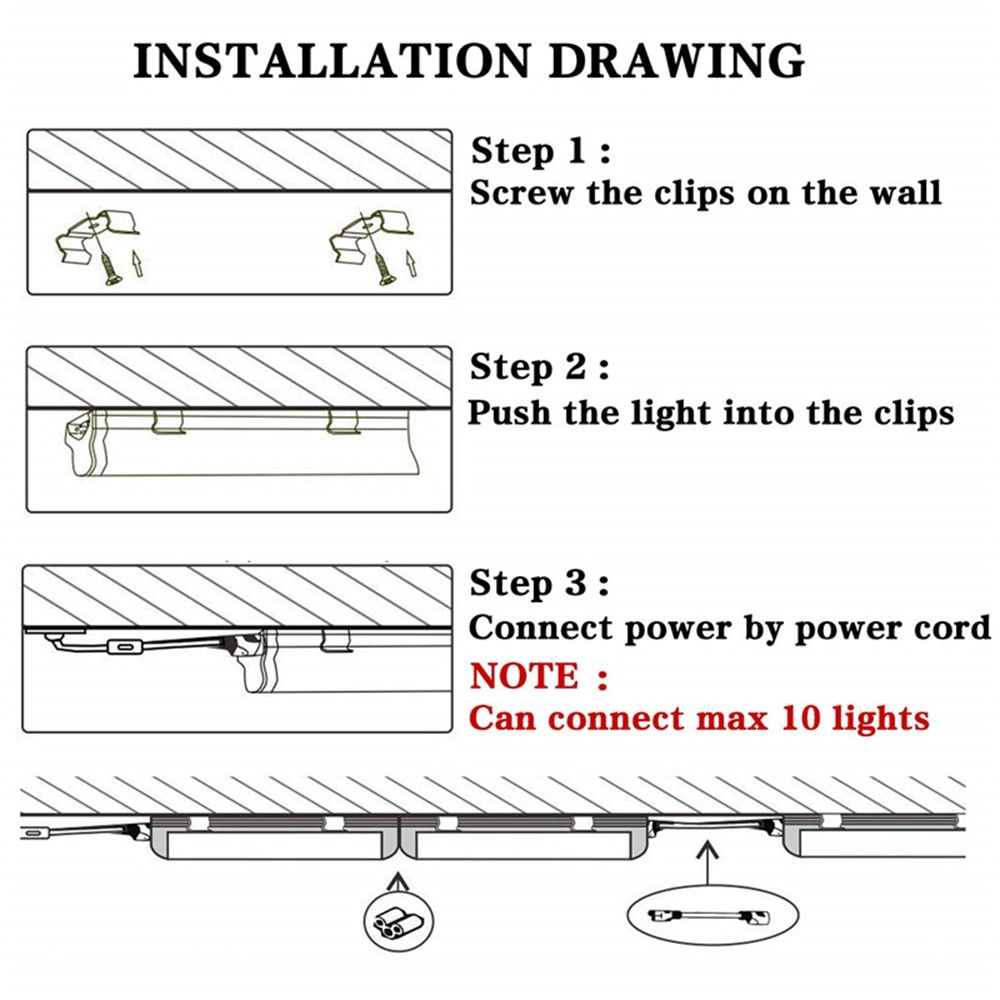 INSTALLATION DRAWING

Step 1 :
Screw the clips on the wall

Step 2 :
Push the light into the clips

Step 3 :
Connect power by power cord
NOTE :
Can connect max 10 lights